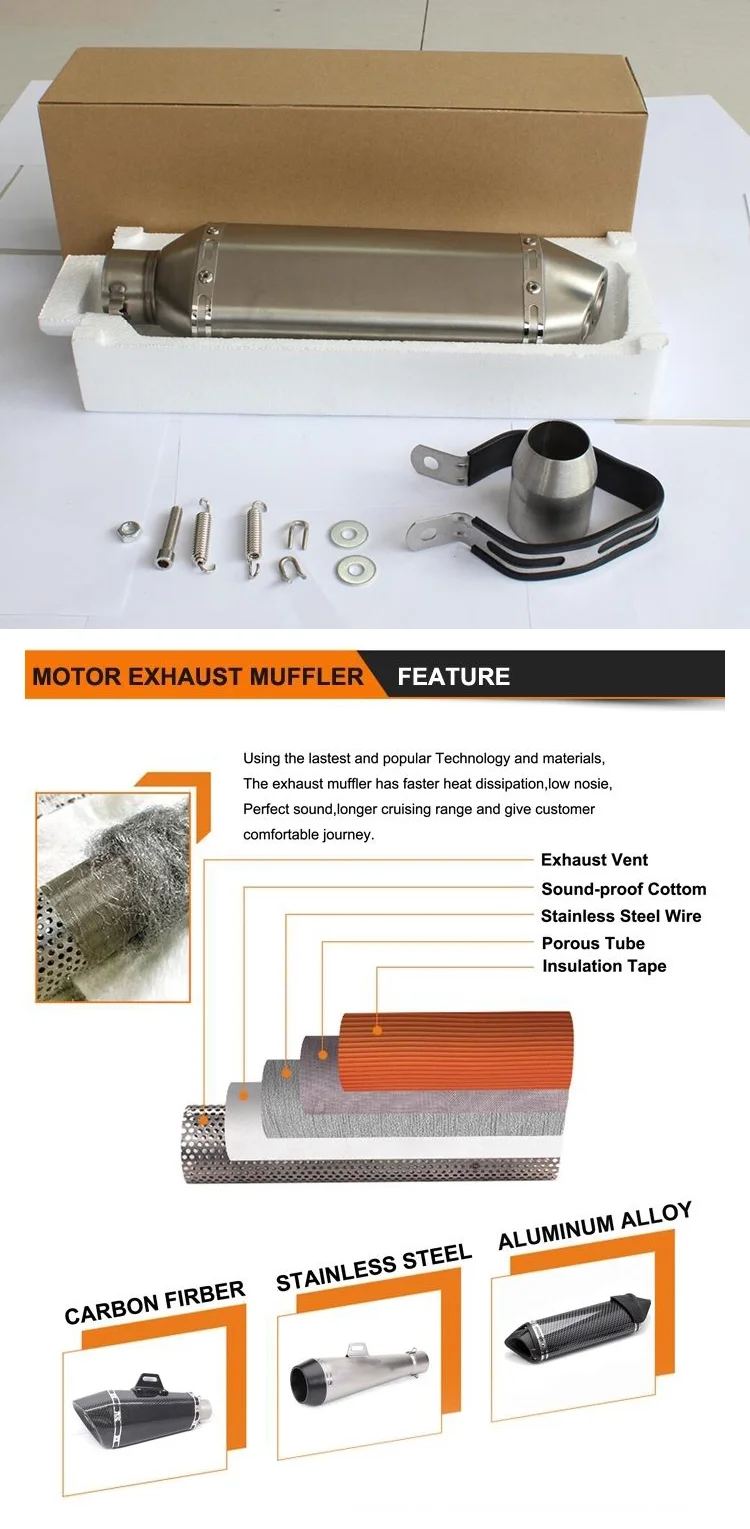 MOTOR EXHAUST MUFFLER FEATURE

Using the lastest and popular Technology and materials, The exhaust muffler has faster heat dissipation,low nosie, Perfect sound,longer cruising range and give customer comfortable journey.

Exhaust Vent
Sound-proof Cottom
Stainless Steel Wire
Porous Tube
Insulation Tape

CARBON FIRBER
STAINLESS STEEL
ALUMINUM ALLOY