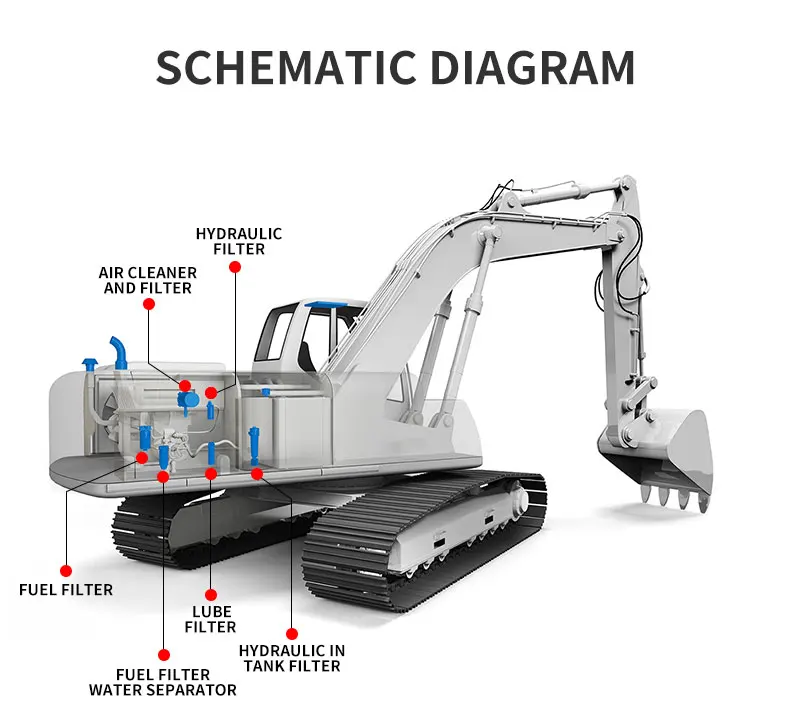 SCHEMATIC DIAGRAM

HYDRAULIC FILTER

AIR CLEANER AND FILTER

FUEL FILTER

LUBE FILTER

HYDRAULIC IN TANK FILTER

FUEL FILTER WATER SEPARATOR