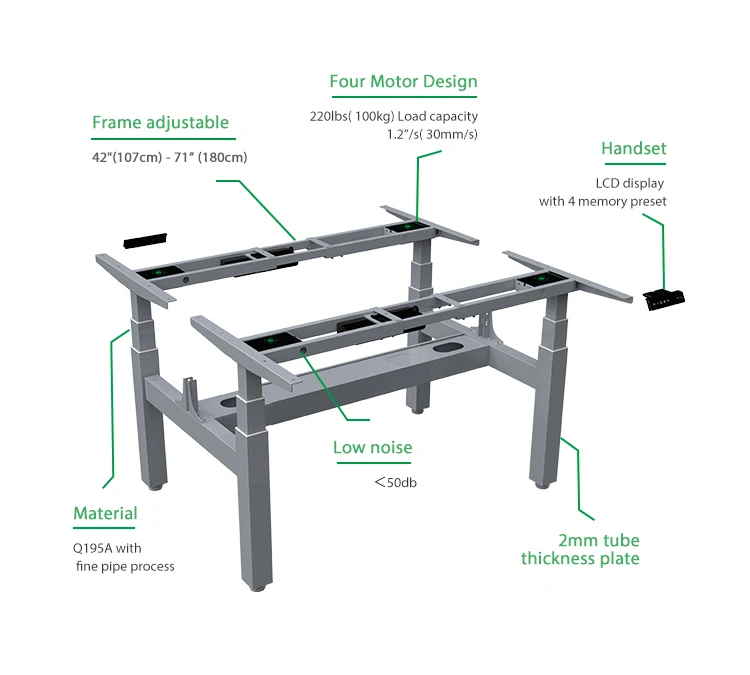 Four Motor Design

220lbs( 100kg) Load capacity
1.2"/s( 30mm/s)

Frame adjustable

42"(107cm) - 71" (180cm)

Handset

LCD display
with 4 memory preset

Low noise

<50db

Material

Q195A with
fine pipe process

2mm tube
thickness plate