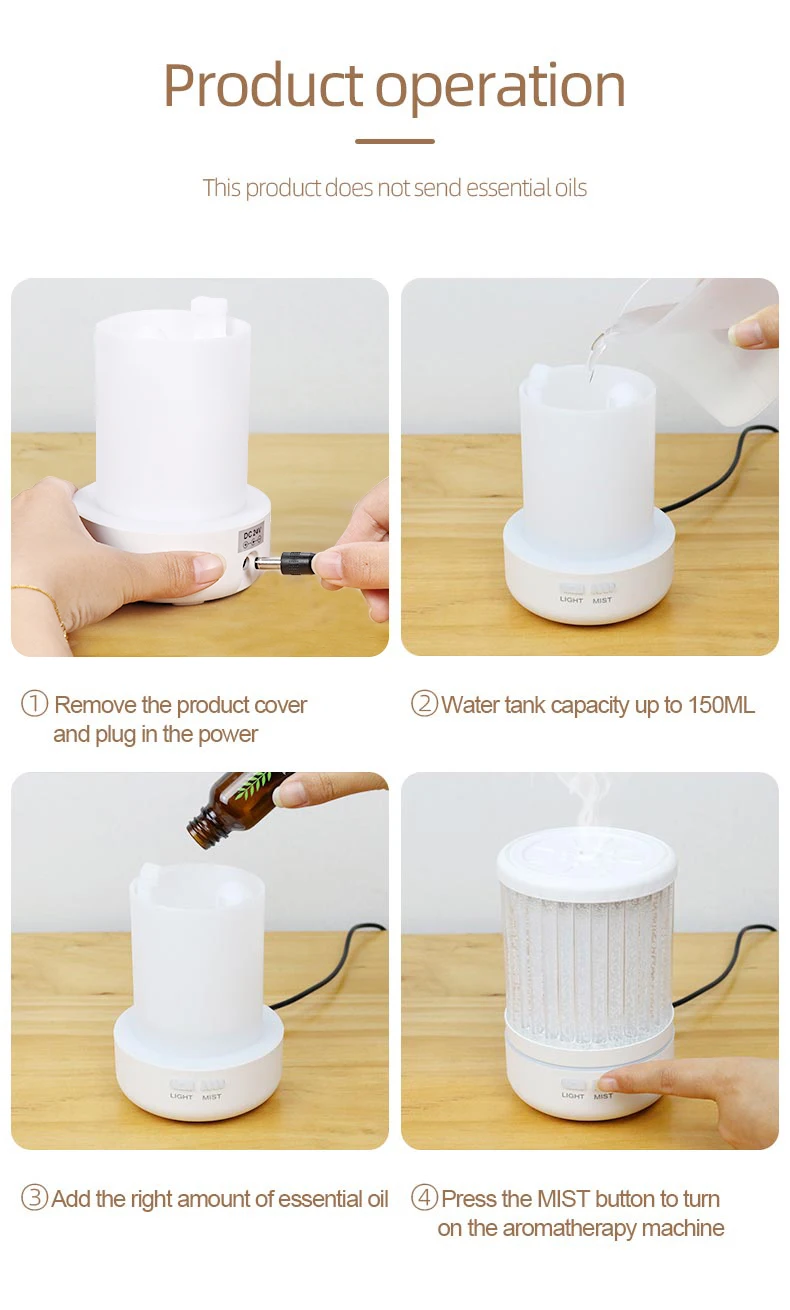 Product operation

This product does not send essential oils

DC24V

LIGHT MIST

① Remove the product cover and plug in the power

② Water tank capacity up to 150ML

LIGHT MIST

LIGHT MIST

③ Add the right amount of essential oil

④ Press the MIST button to turn on the aromatherapy machine