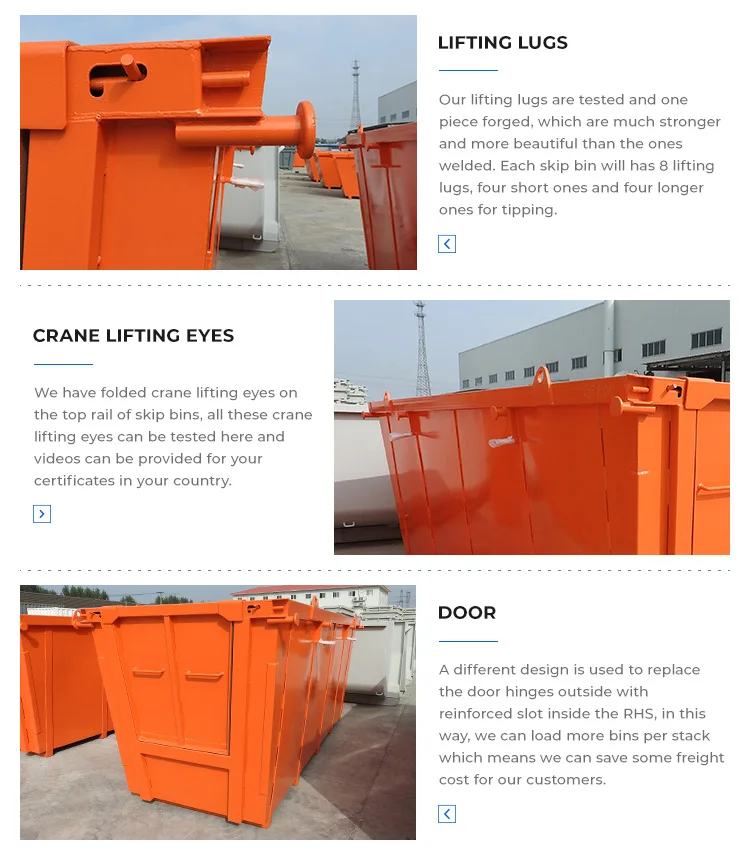 LIFTING LUGS

Our lifting lugs are tested and one piece forged, which are much stronger and more beautiful than the ones welded. Each skip bin will has 8 lifting lugs, four short ones and four longer ones for tipping.

CRANE LIFTING EYES

We have folded crane lifting eyes on the top rail of skip bins, all these crane lifting eyes can be tested here and videos can be provided for your certificates in your country.

DOOR

A different design is used to replace the door hinges outside with reinforced slot inside the RHS, in this way, we can load more bins per stack which means we can save some freight cost for our customers.