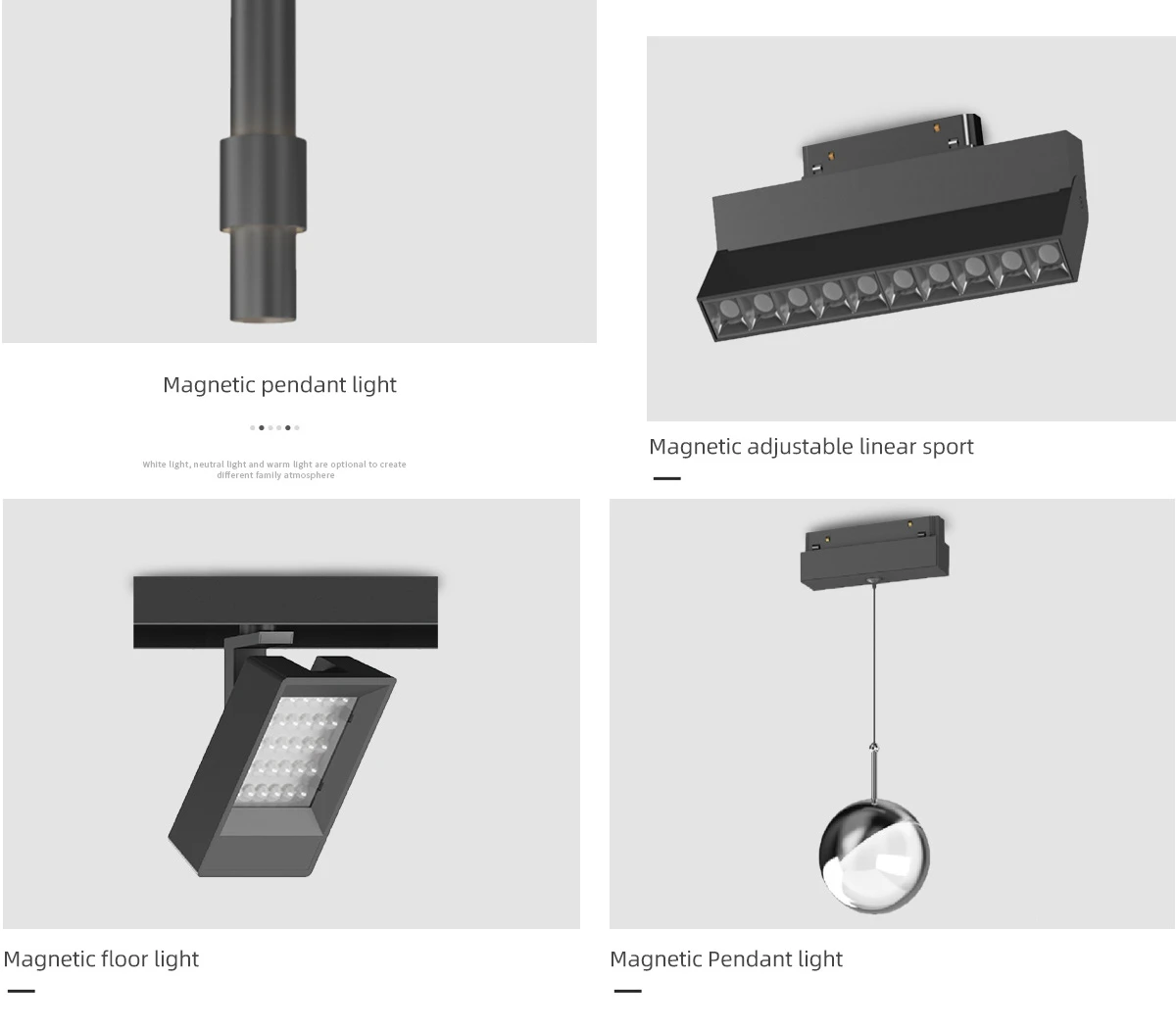 Magnetic pendant light

White light, neutral light and warm light are optional to create different family atmosphere

Magnetic adjustable linear sport

Magnetic floor light

Magnetic Pendant light