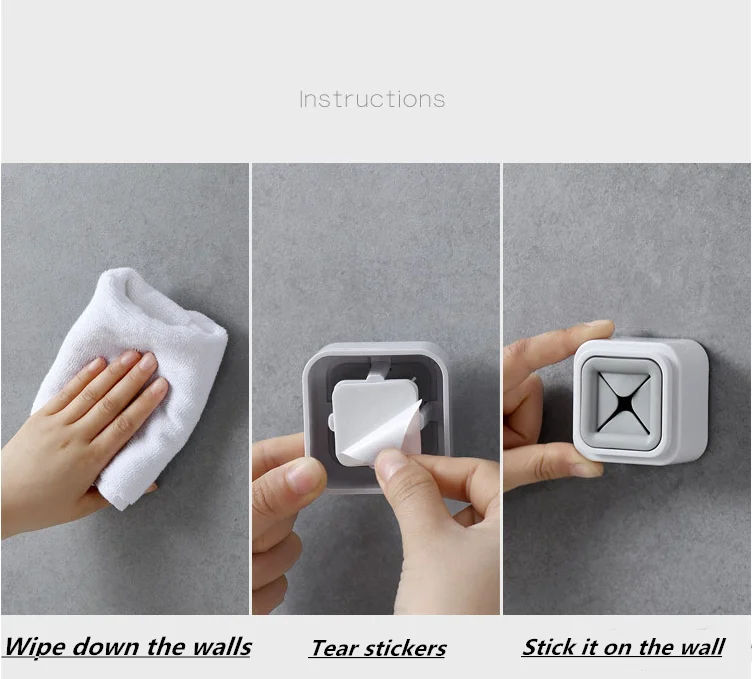 Instructions

Wipe down the walls

Tear stickers

Stick it on the wall