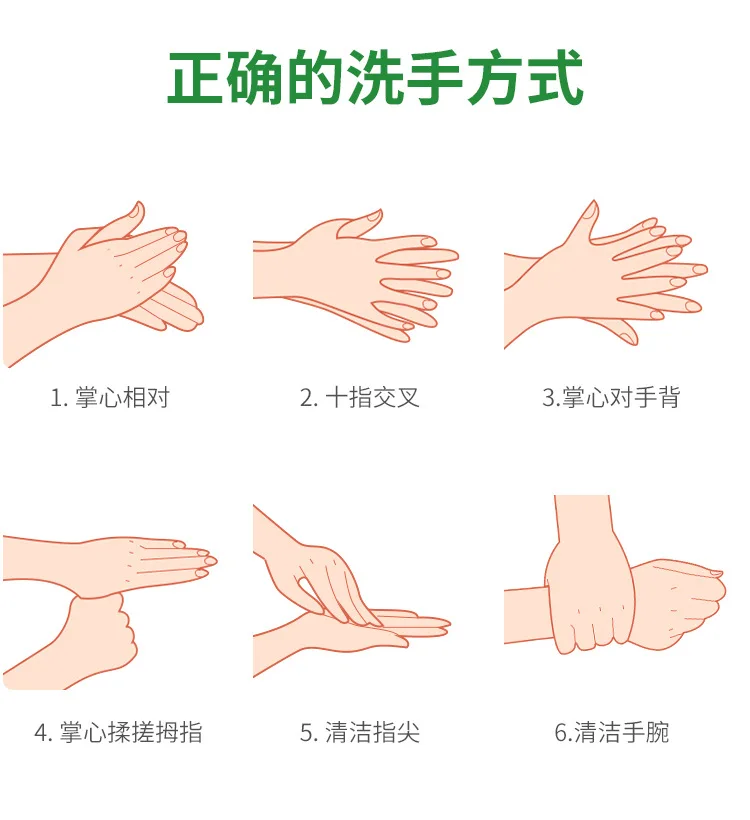 正确的洗手方式

1. 掌心相对

2. 十指交叉

3.掌心对手背

4. 掌心揉搓拇指

5. 清洁指尖

6.清洁手腕