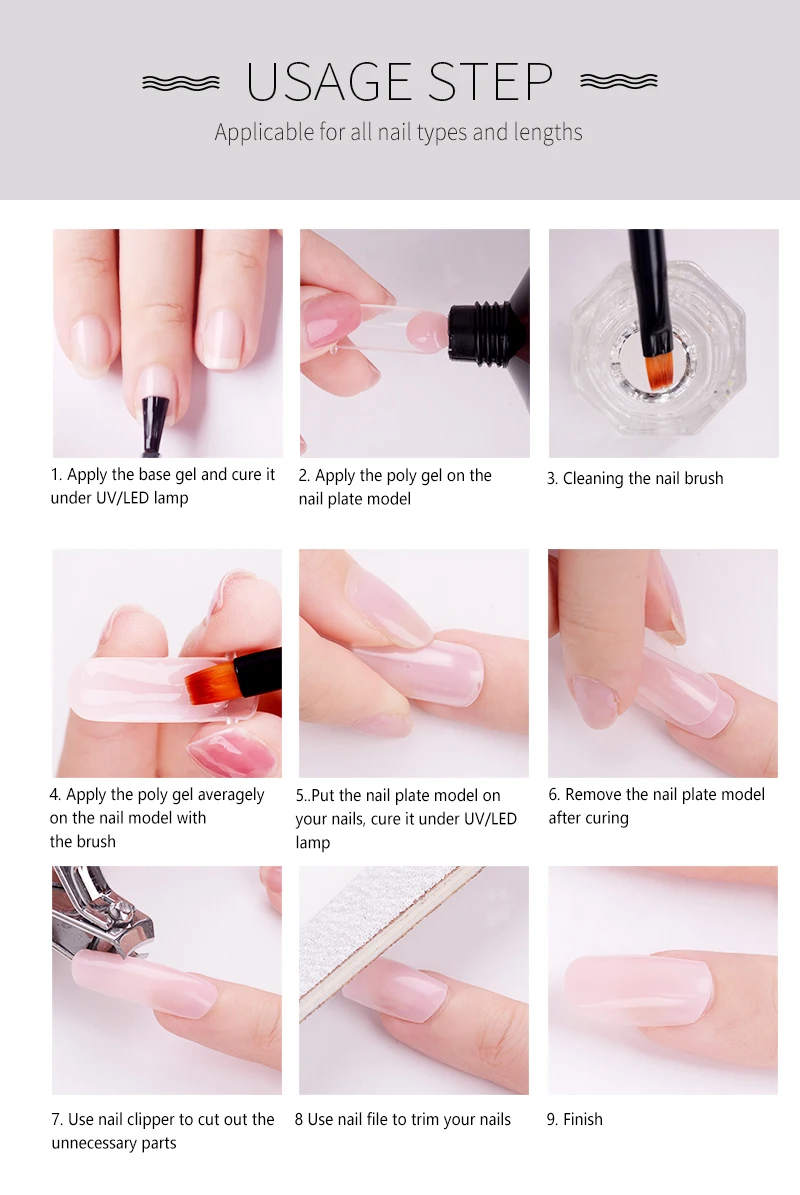 USAGE STEP

Applicable for all nail types and lengths

1. Apply the base gel and cure it under UV/LED lamp

2. Apply the poly gel on the nail plate model

3. Cleaning the nail brush

4. Apply the poly gel averagely on the nail model with the brush

5..Put the nail plate model on your nails, cure it under UV/LED lamp

6. Remove the nail plate model after curing

7. Use nail clipper to cut out the unnecessary parts

8 Use nail file to trim your nails

9. Finish