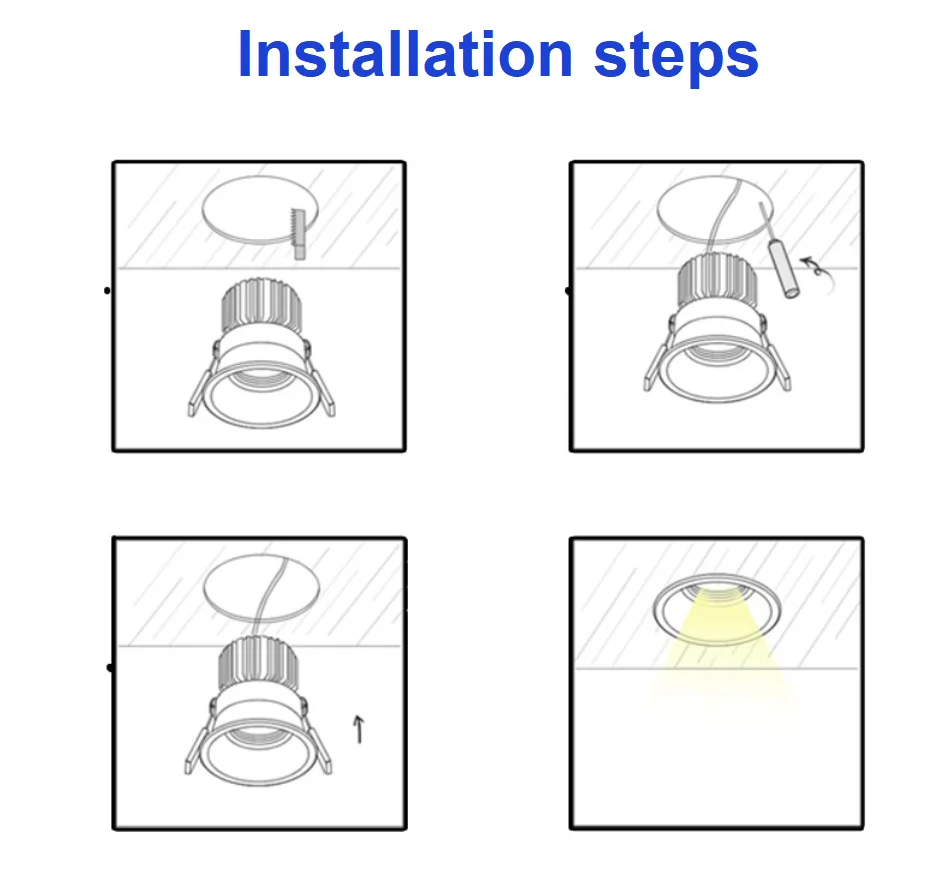 Installation steps