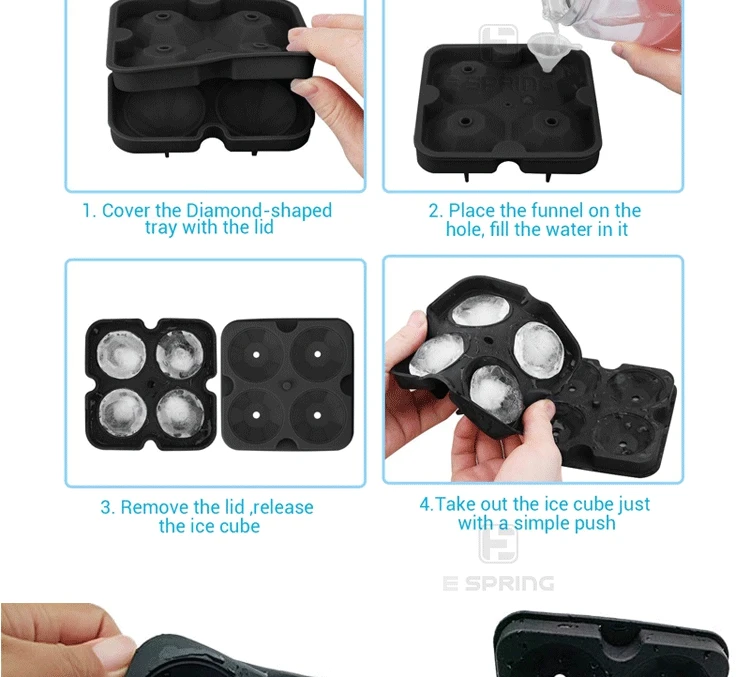 E SPRING

1. Cover the Diamond-shaped tray with the lid

2. Place the funnel on the hole, fill the water in it

3. Remove the lid ,release the ice cube

4.Take out the ice cube just with a simple push

E SPRING