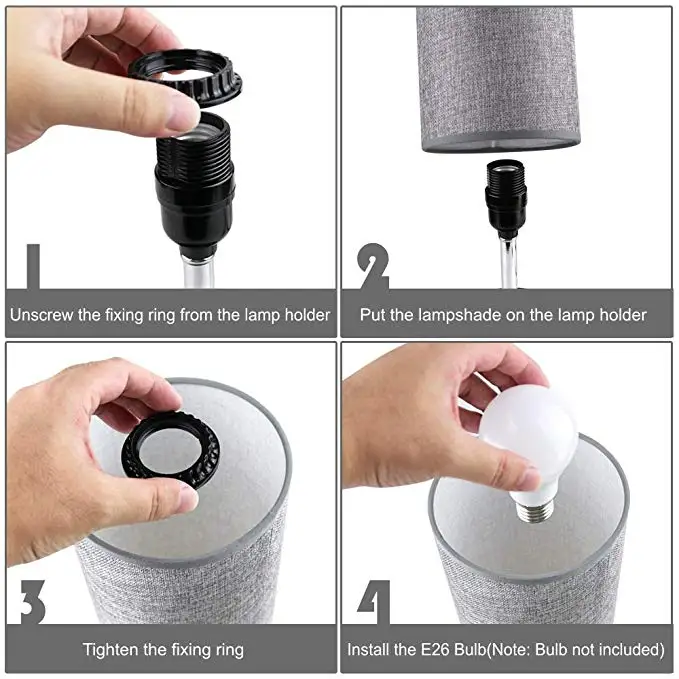 1

Unscrew the fixing ring from the lamp holder

2

Put the lampshade on the lamp holder

3

Tighten the fixing ring

4

Install the E26 Bulb(Note: Bulb not included)