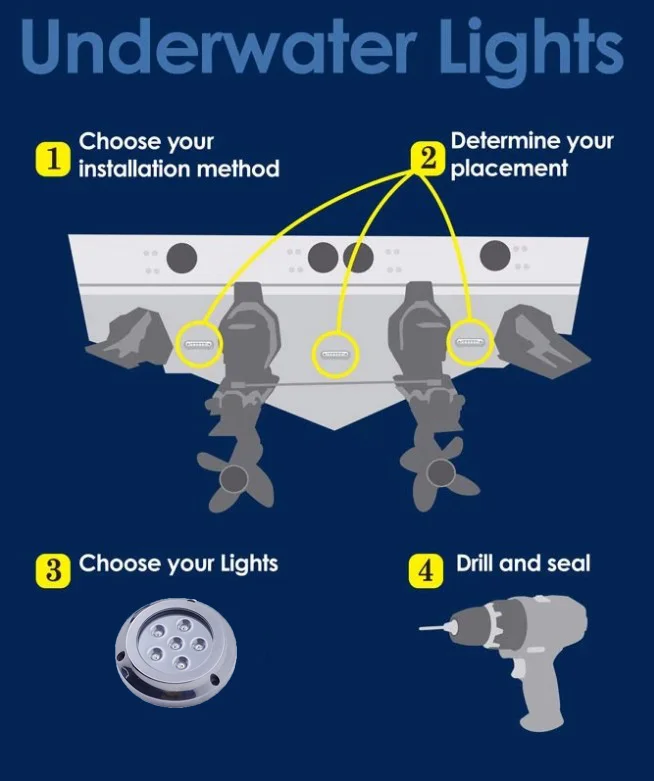 Underwater Lights

1 Choose your installation method

2 Determine your placement

3 Choose your Lights

4 Drill and seal