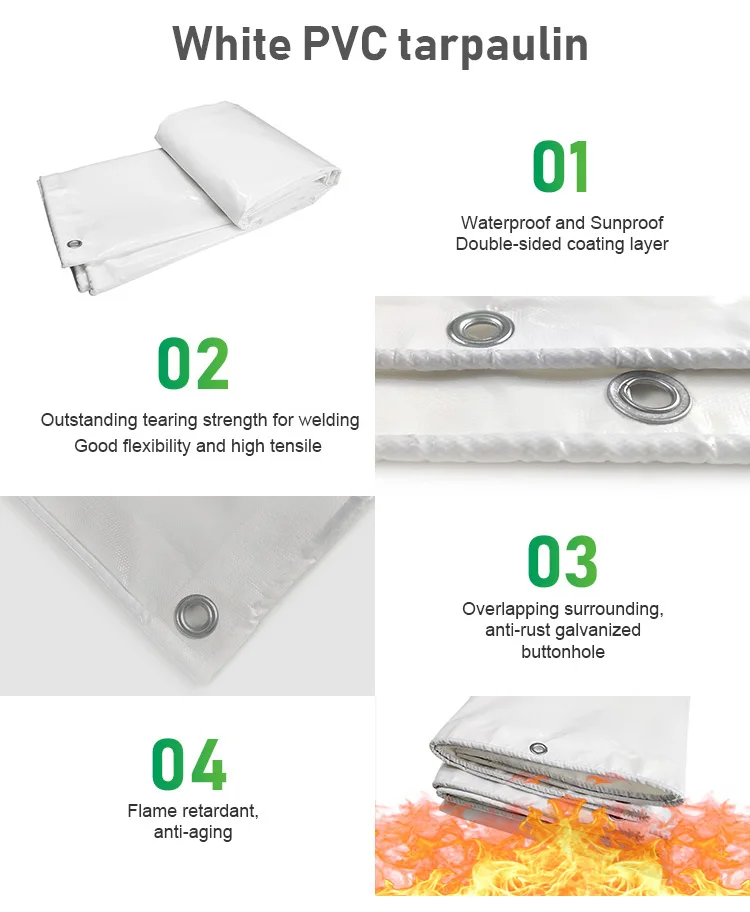 White PVC tarpaulin

01

Waterproof and Sunproof
Double-sided coating layer

02

Outstanding tearing strength for welding
Good flexibility and high tensile

03

Overlapping surrounding,
anti-rust galvanized
buttonhole

04

Flame retardant,
anti-aging