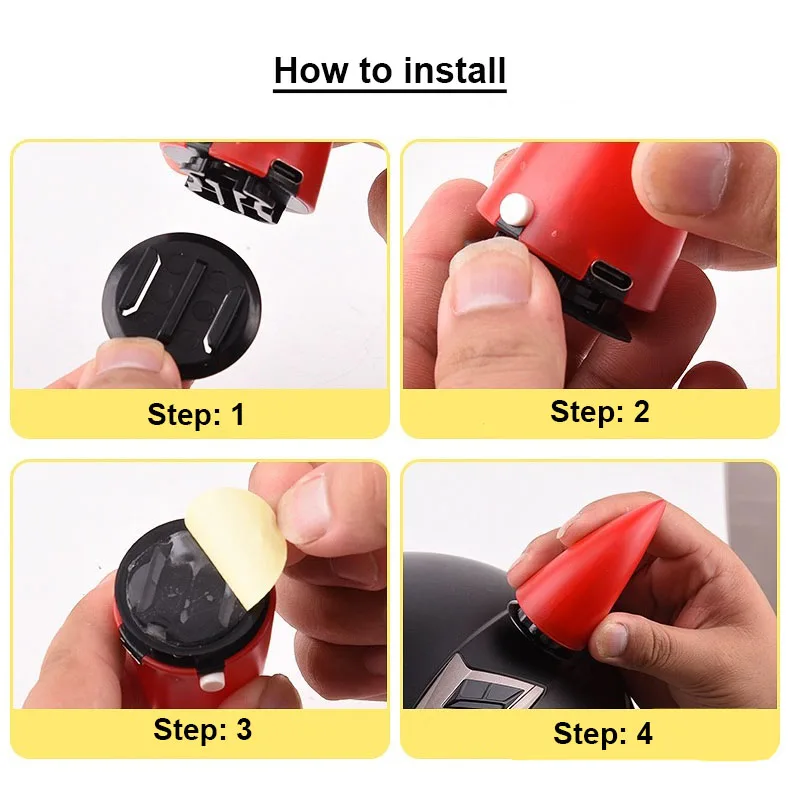 How to install

Step: 1

Step: 2

Step: 3

Step: 4