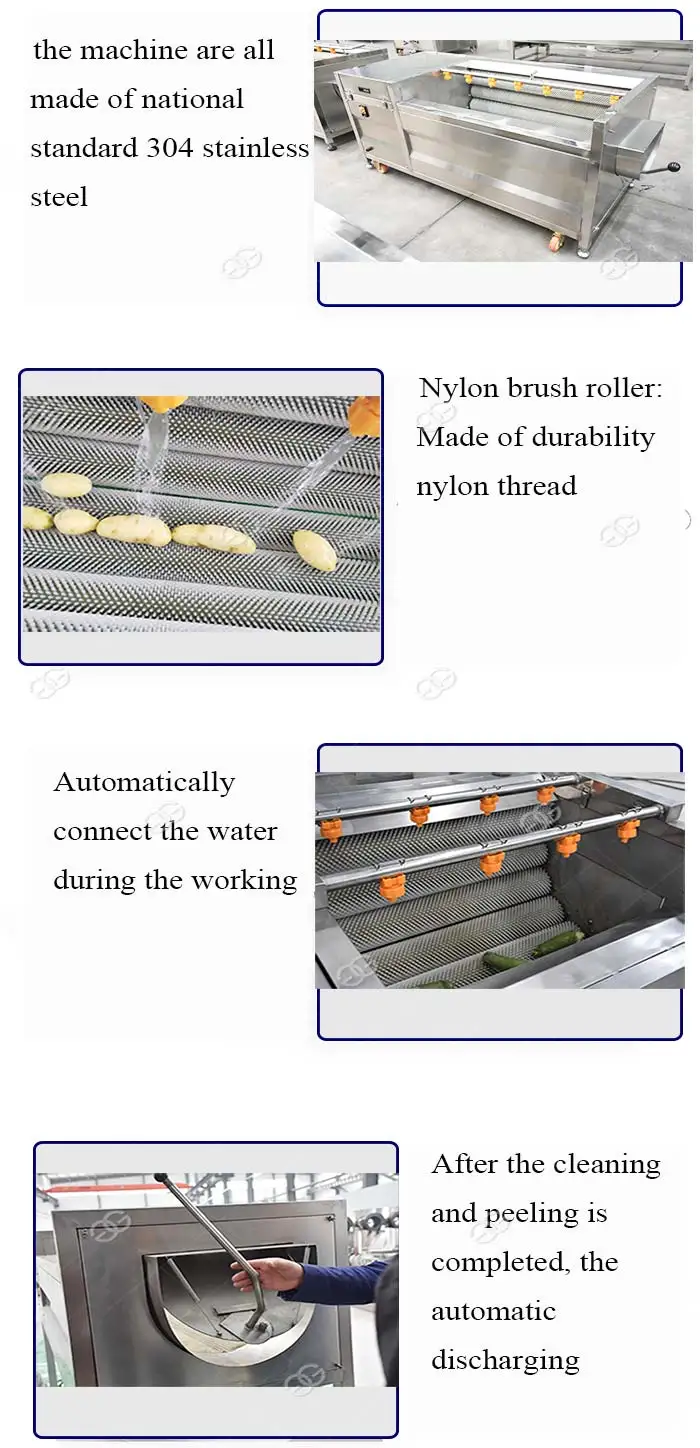 the machine are all made of national standard 304 stainless steel

Nylon brush roller: Made of durability nylon thread

Automatically connect the water during the working

After the cleaning and peeling is completed, the automatic discharging