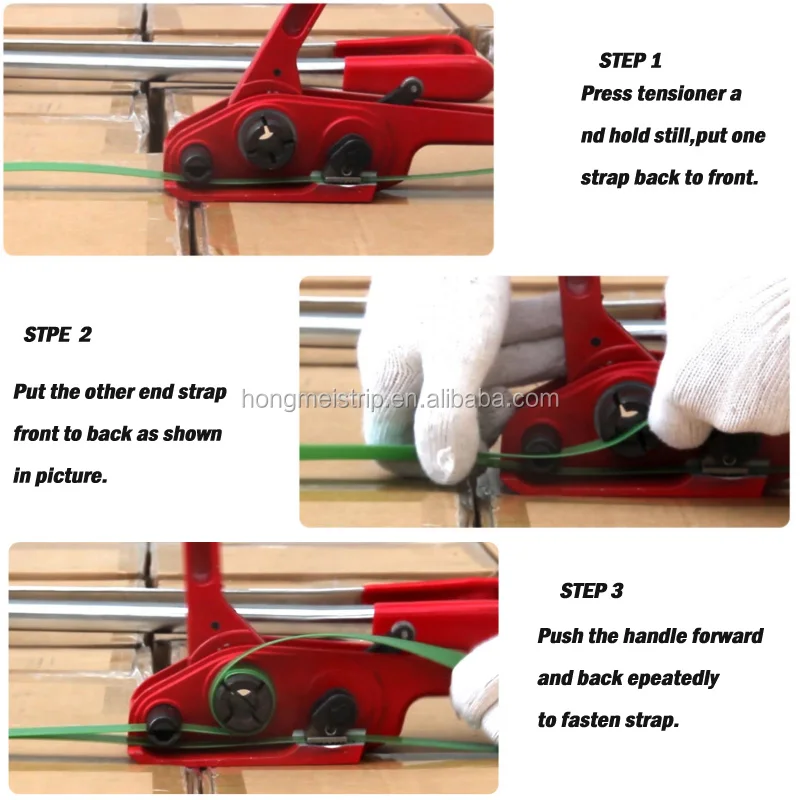 STEP 1

Press tensioner a nd hold still,put one strap back to front.

STPE 2

Put the other end strap front to back as shown in picture.

hongmeistrip.en.alibaba.com

STEP 3

Push the handle forward and back epeatedly to fasten strap.