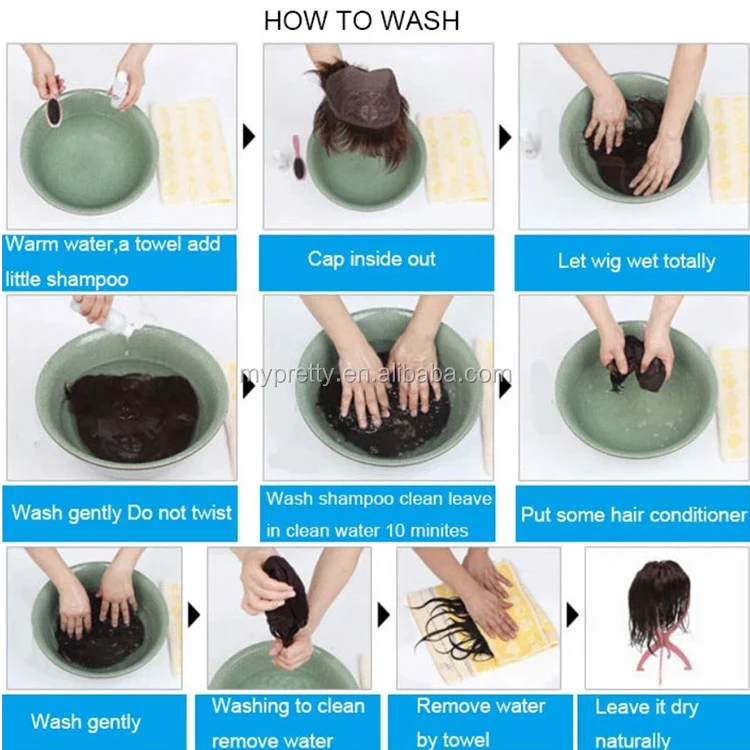 HOW TO WASH

Warm water,a towel add little shampoo

Cap inside out

Let wig wet totally

mypretty.en.alibaba.com

Wash gently Do not twist

Wash shampoo clean leave in clean water 10 minites

Put some hair conditioner

Wash gently

Washing to clean remove water

Remove water by towel

Leave it dry naturally