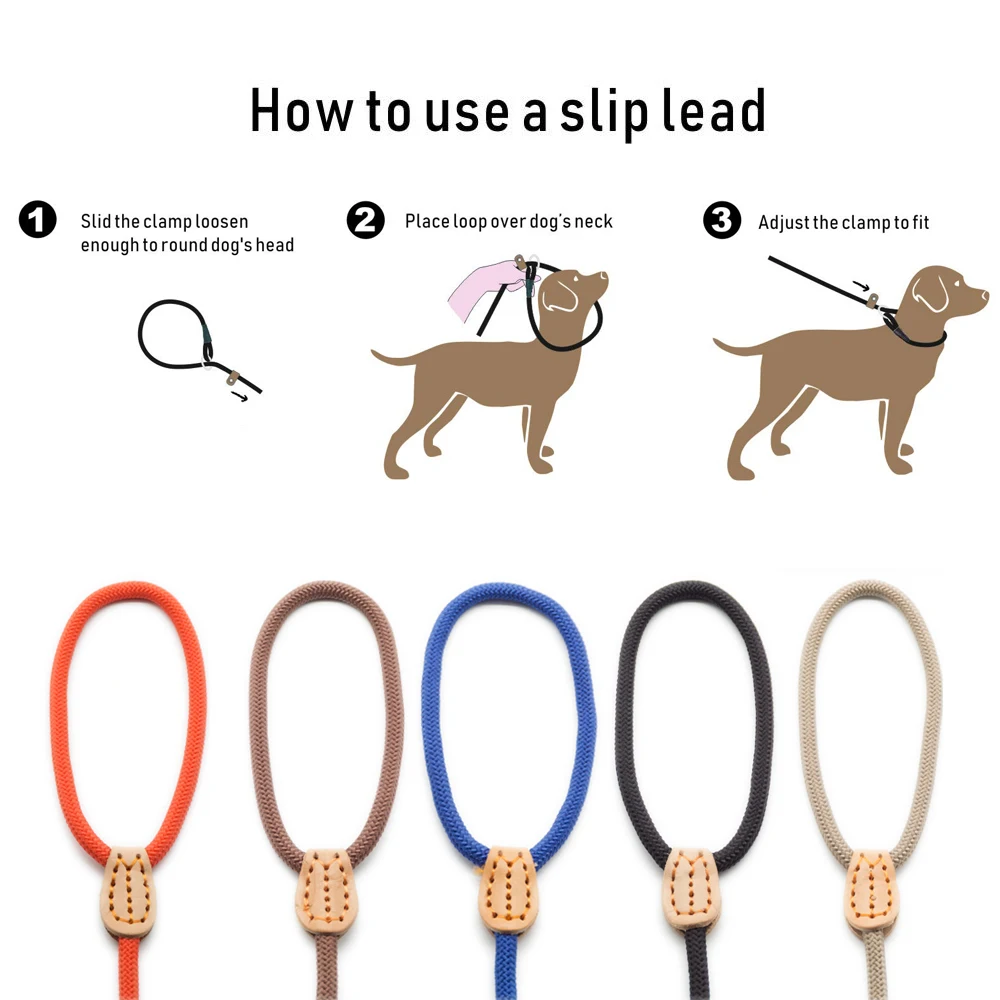 How to use a slip lead

1 Slid the clamp loosen enough to round dog's head

2 Place loop over dog's neck

3 Adjust the clamp to fit