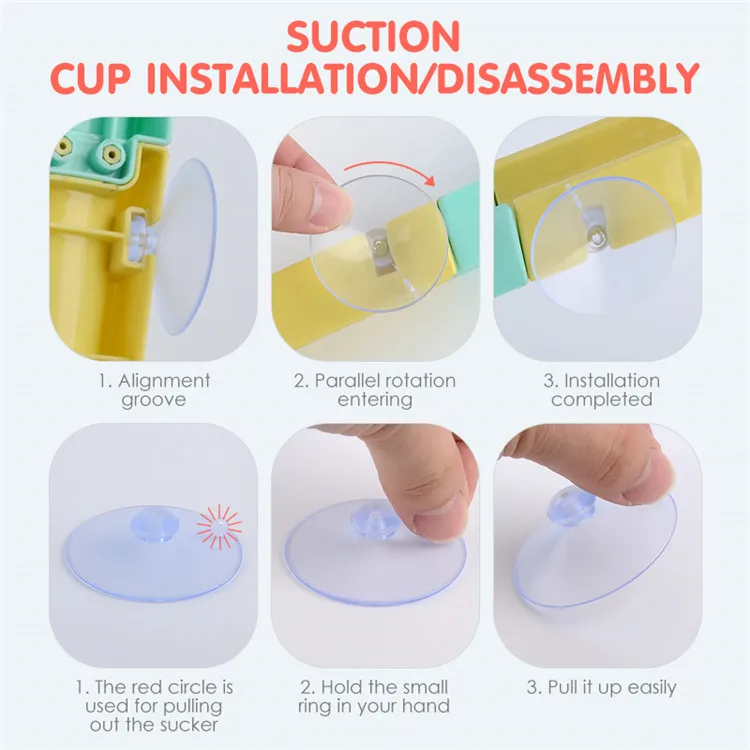 SUCTION CUP INSTALLATION/DISASSEMBLY

1. Alignment groove

2. Parallel rotation entering

3. Installation completed

1. The red circle is used for pulling out the sucker

2. Hold the small ring in your hand

3. Pull it up easily