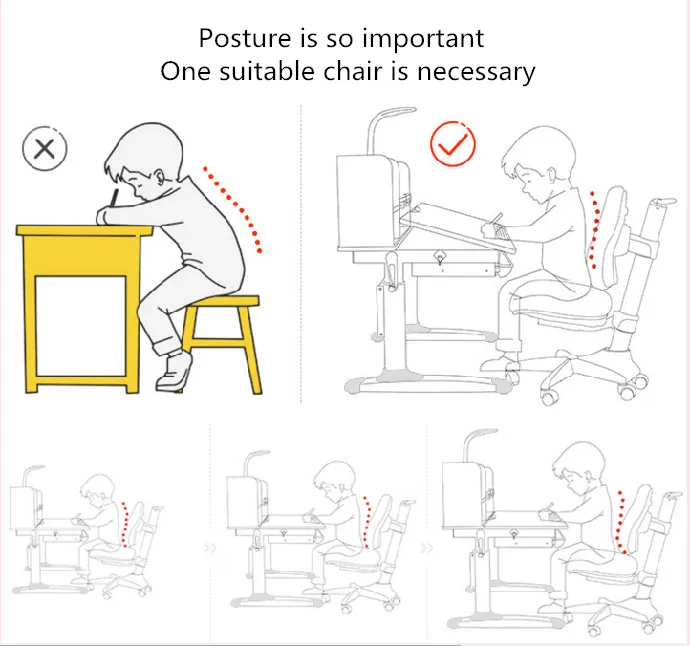 Posture is so important
One suitable chair is necessary