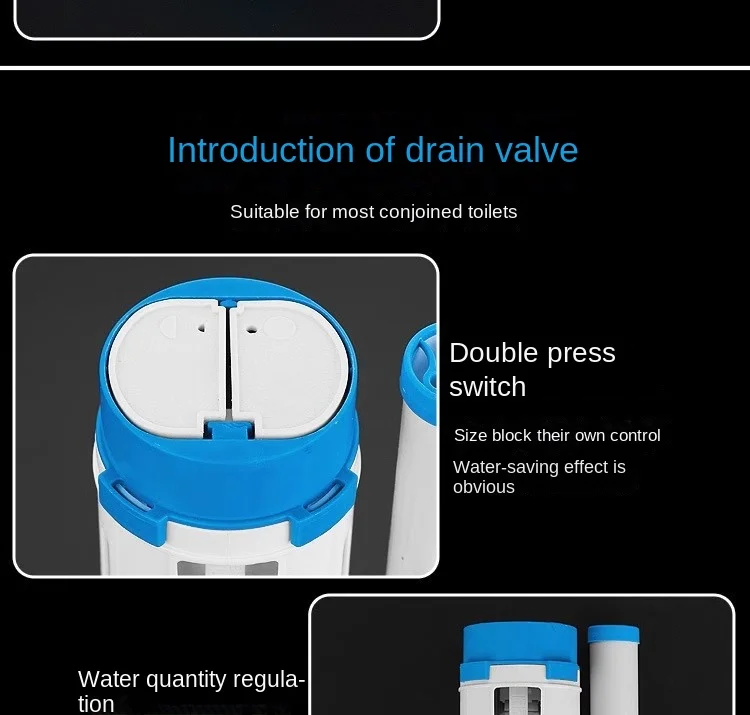 Introduction of drain valve

Suitable for most conjoined toilets

Double press switch

Size block their own control

Water-saving effect is obvious

Water quantity regulation