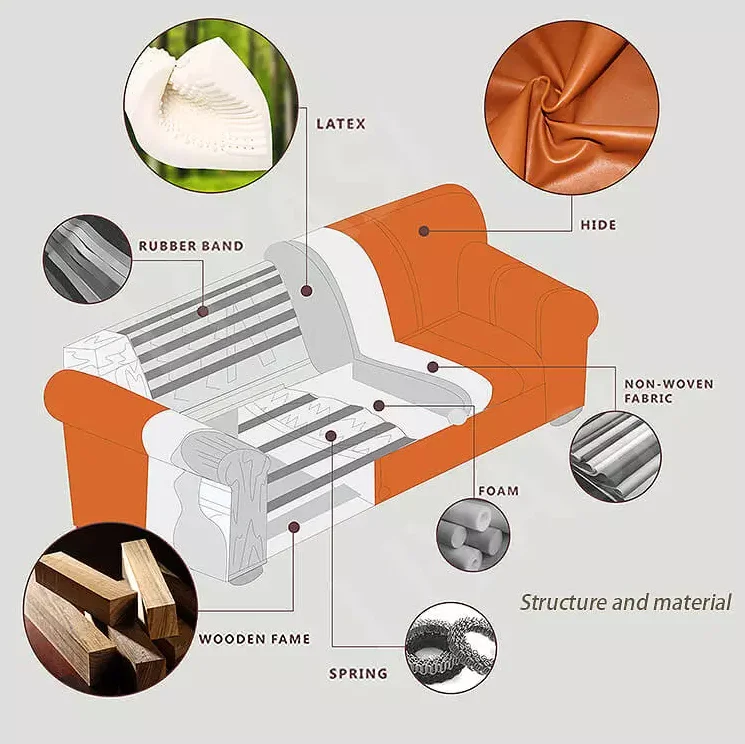 LATEX

HIDE

RUBBER BAND

NON-WOVEN FABRIC

FOAM

Structure and material

WOODEN FAME

SPRING