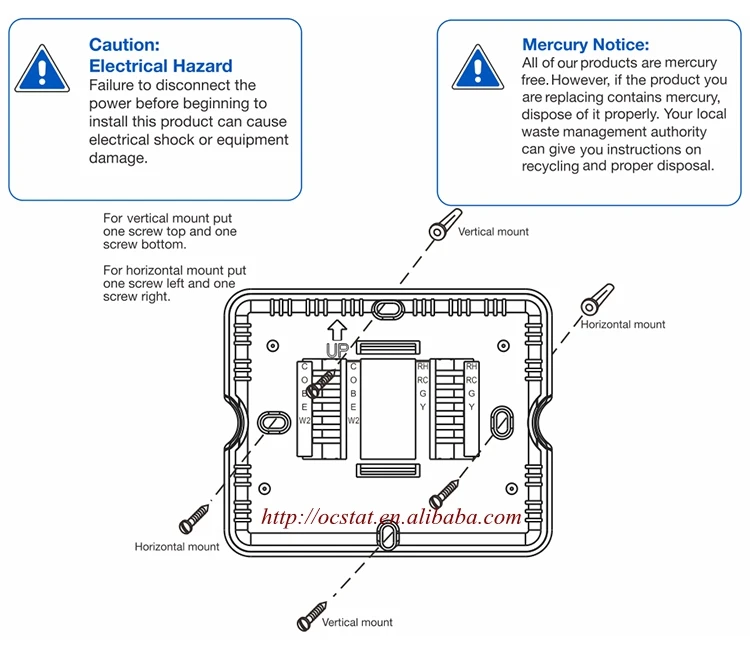 Caution:
Electrical Hazard
Failure to disconnect the power before beginning to install this product can cause electrical shock or equipment damage.

Mercury Notice:
All of our products are mercury free. However, if the product you are replacing contains mercury, dispose of it properly. Your local waste management authority can give you instructions on recycling and proper disposal.

For vertical mount put one screw top and one screw bottom.

For horizontal mount put one screw left and one screw right.

Vertical mount

Horizontal mount

UP

C
O
B
E
W2

C
O
B
E
W2

RH
RC
G
Y

RH
RC
G
Y

http://ocstat.en.alibaba.com

Horizontal mount

Vertical mount