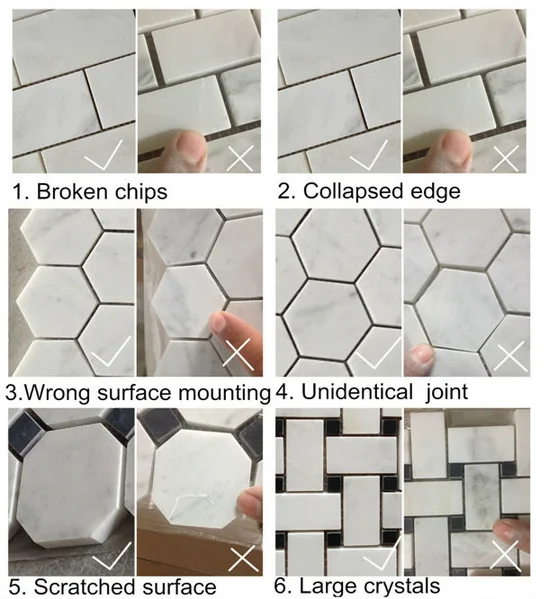 1. Broken chips

2. Collapsed edge

3.Wrong surface mounting

4. Unidentical joint

5. Scratched surface

6. Large crystals