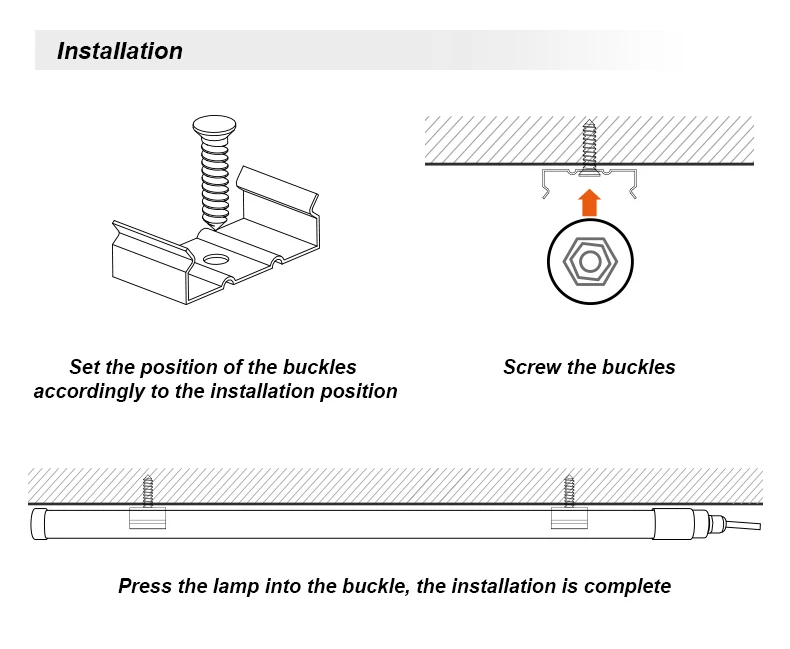 Installation

Set the position of the buckles accordingly to the installation position

Screw the buckles

Press the lamp into the buckle, the installation is complete