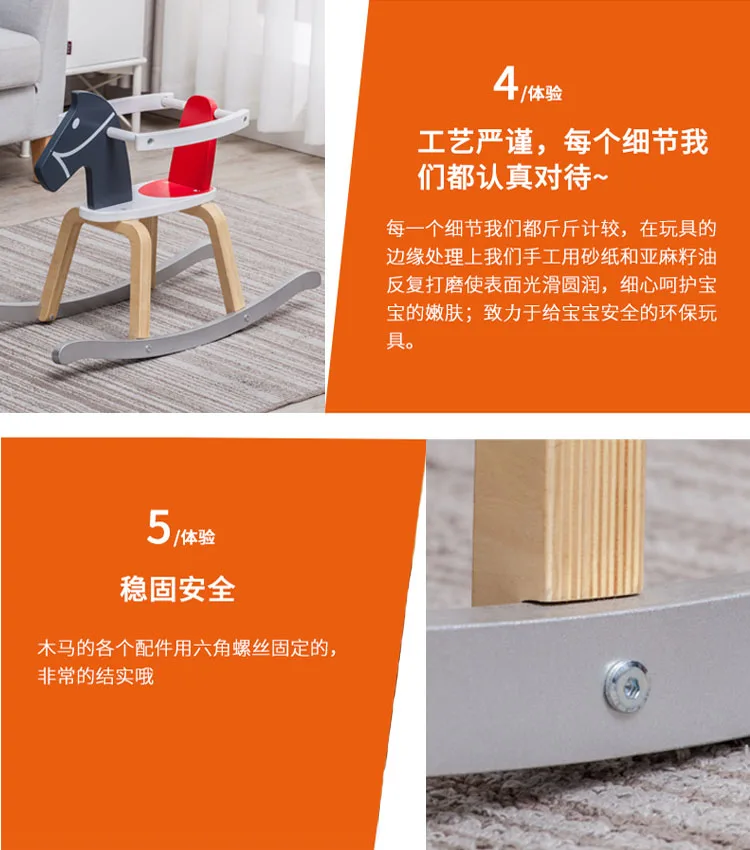 4/体验

工艺严谨，每个细节我们都认真对待~

每一个细节我们都斤斤计较，在玩具的边缘处理上我们手工用砂纸和亚麻籽油反复打磨使表面光滑圆润，细心呵护宝宝的嫩肤；致力于给宝宝安全的环保玩具。

5/体验

稳固安全

木马的各个配件用六角螺丝固定的，非常的结实哦