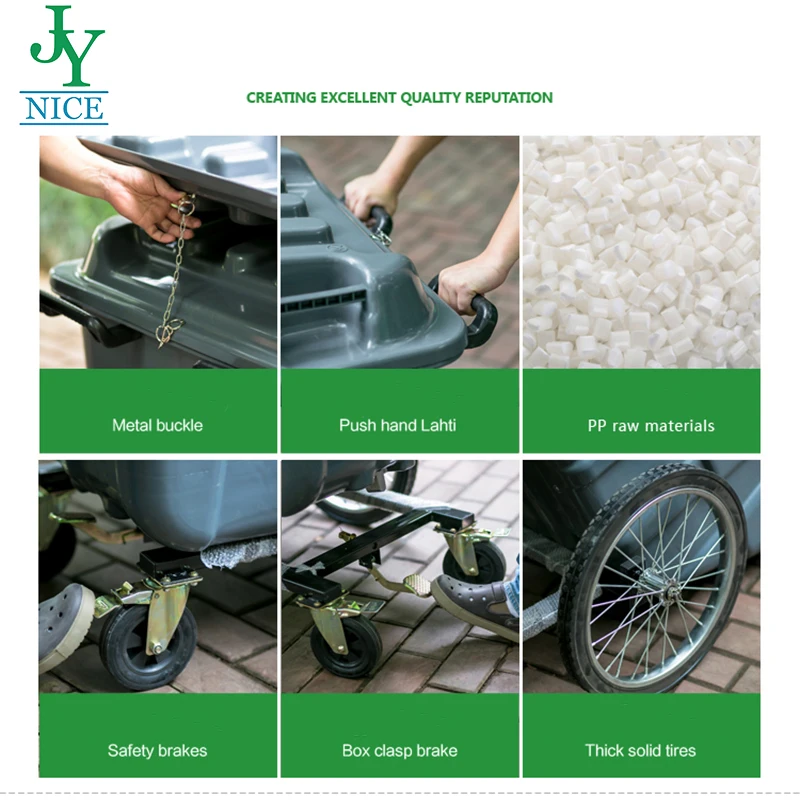 JY
NICE

CREATING EXCELLENT QUALITY REPUTATION

Metal buckle

Push hand Lahti

PP raw materials

Safety brakes

Box clasp brake

Thick solid tires