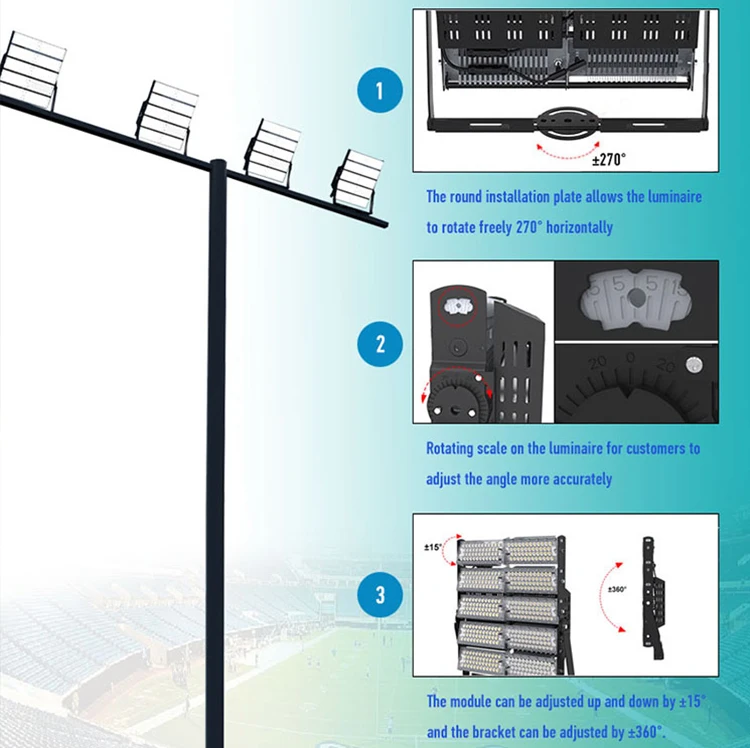 1

±270°

The round installation plate allows the luminaire to rotate freely 270° horizontally

2

5 5 5 5

20 0 20

Rotating scale on the luminaire for customers to adjust the angle more accurately

3

±15°

±360°

The module can be adjusted up and down by ±15° and the bracket can be adjusted by ±360°.