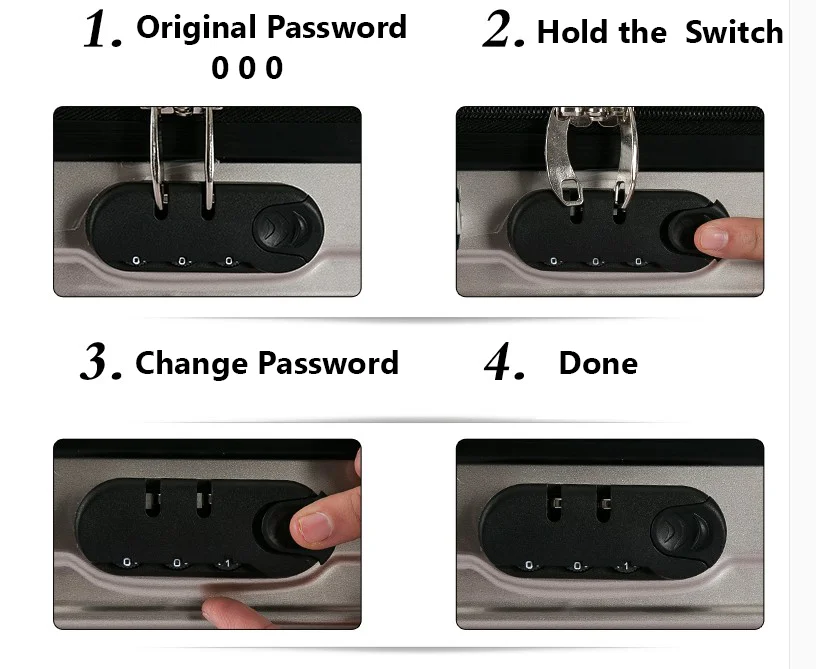 1. Original Password
0 0 0

2. Hold the Switch

0 0 0

0 0 0

3. Change Password

4. Done

0 0 1

0 0 1