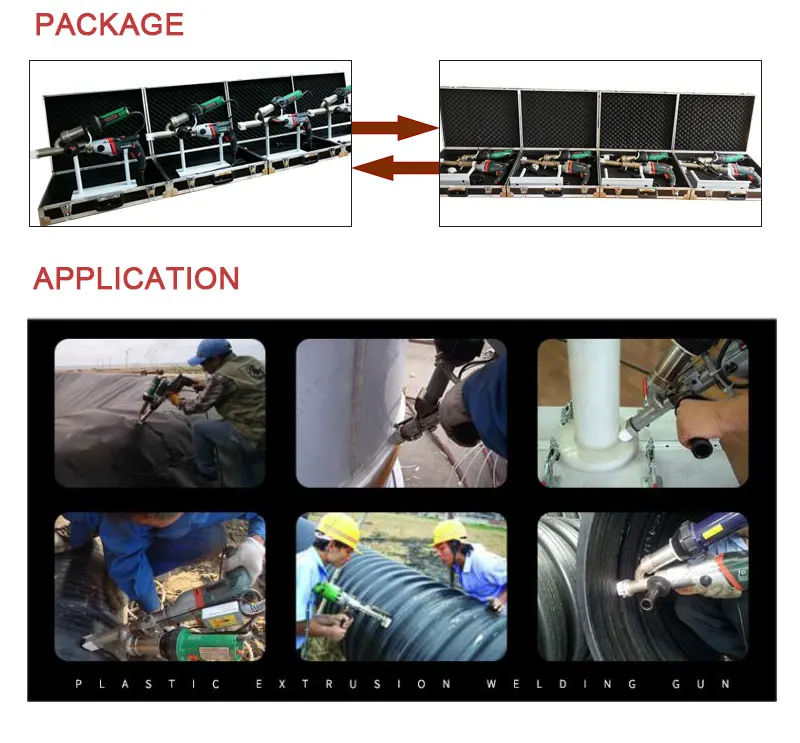 PACKAGE

APPLICATION

PLASTIC EXTRUSION WELDING GUN