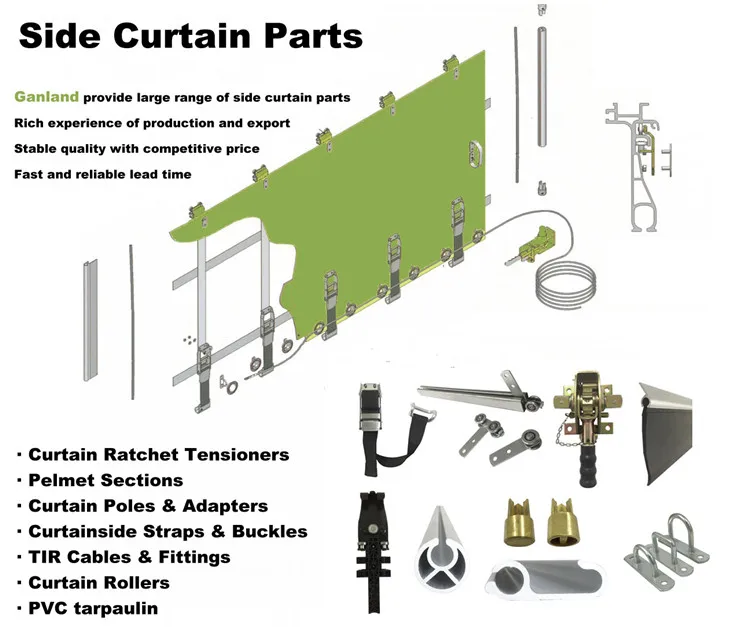 Side Curtain Parts

Ganland provide large range of side curtain parts
Rich experience of production and export
Stable quality with competitive price
Fast and reliable lead time

· Curtain Ratchet Tensioners
· Pelmet Sections
· Curtain Poles & Adapters
· Curtainside Straps & Buckles
· TIR Cables & Fittings
· Curtain Rollers
· PVC tarpaulin