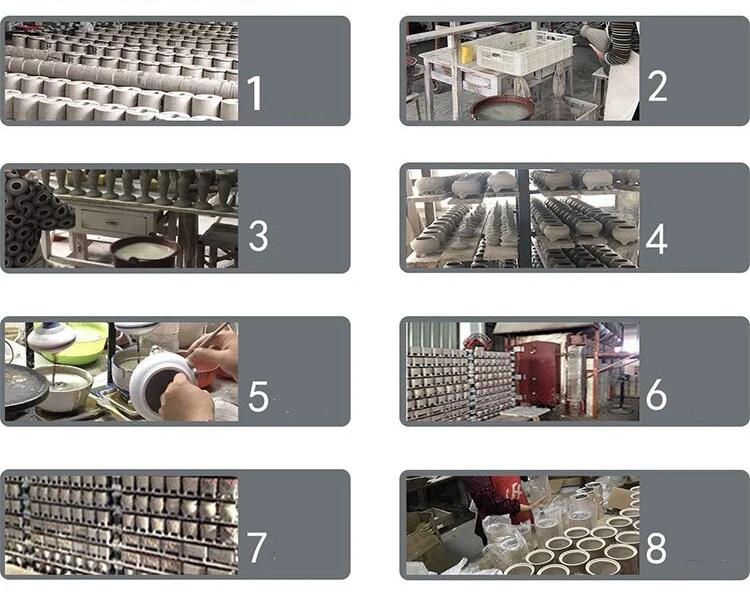 1

2

3

4

5

6

7

8