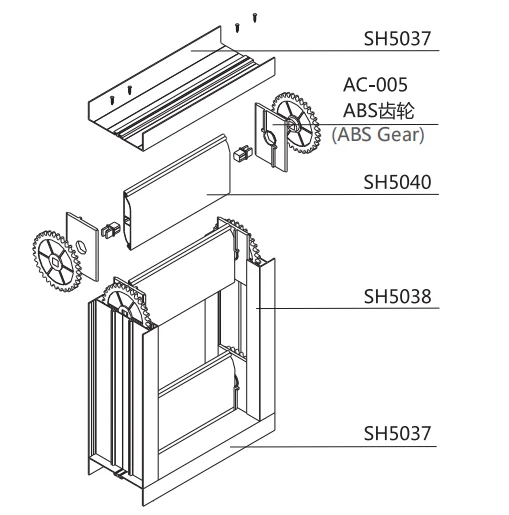 SH5037

AC-005
ABS齿轮
(ABS Gear)

SH5040

SH5038

SH5037