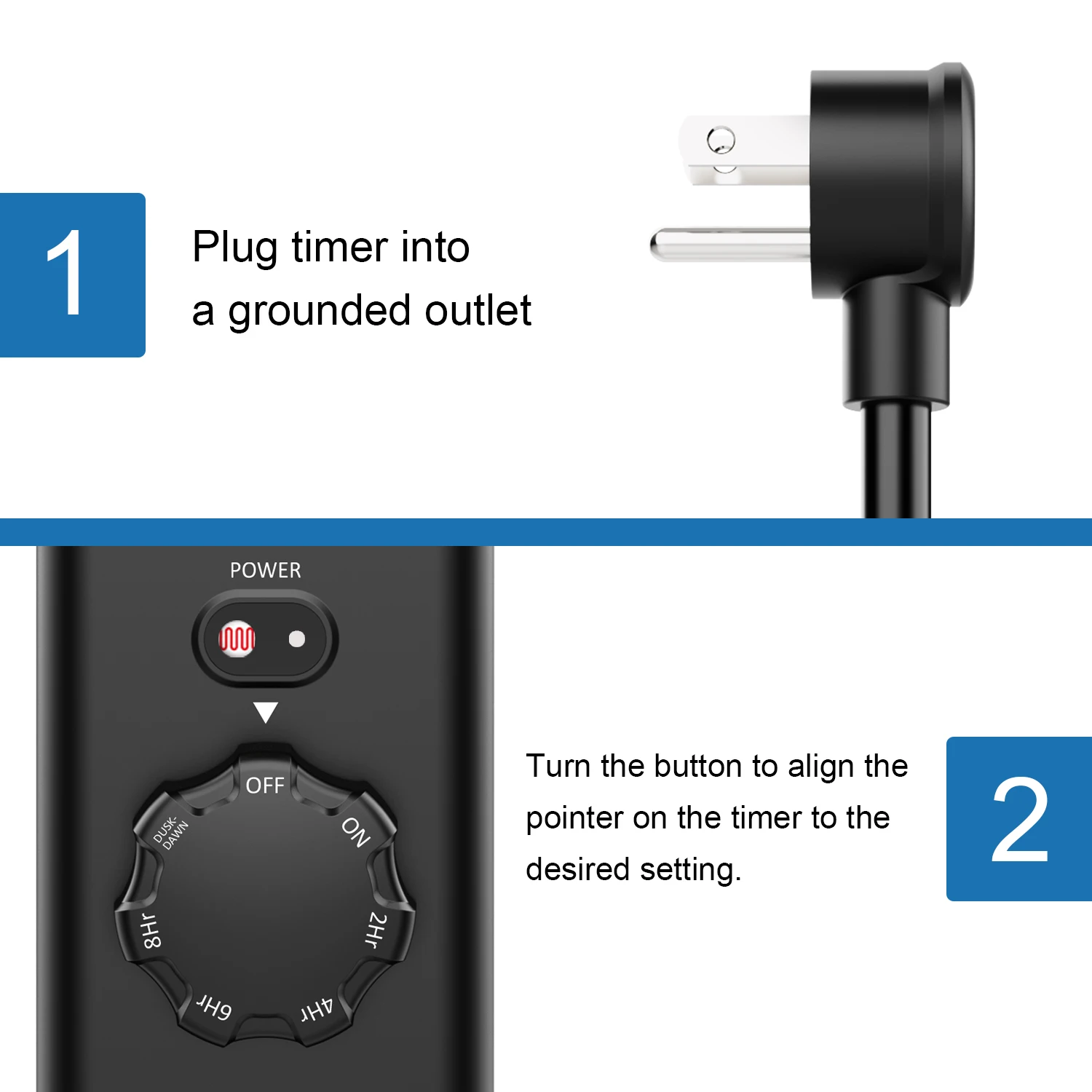 1

Plug timer into a grounded outlet

POWER

OFF

ON

2Hr

4Hr

6Hr

8Hr

DUSK-DAWN

Turn the button to align the pointer on the timer to the desired setting.

2