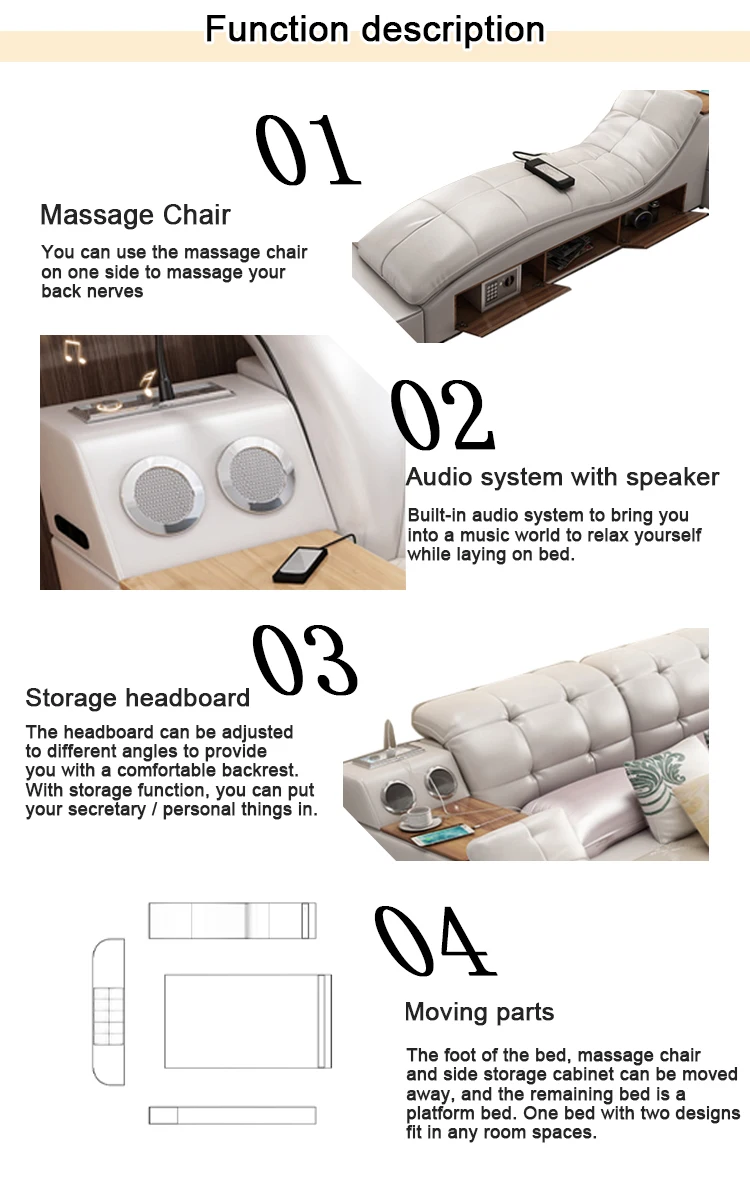 Function description

01

Massage Chair

You can use the massage chair on one side to massage your back nerves

02

Audio system with speaker

Built-in audio system to bring you into a music world to relax yourself while laying on bed.

03

Storage headboard

The headboard can be adjusted to different angles to provide you with a comfortable backrest. With storage function, you can put your secretary / personal things in.

04

Moving parts

The foot of the bed, massage chair and side storage cabinet can be moved away, and the remaining bed is a platform bed. One bed with two designs fit in any room spaces.