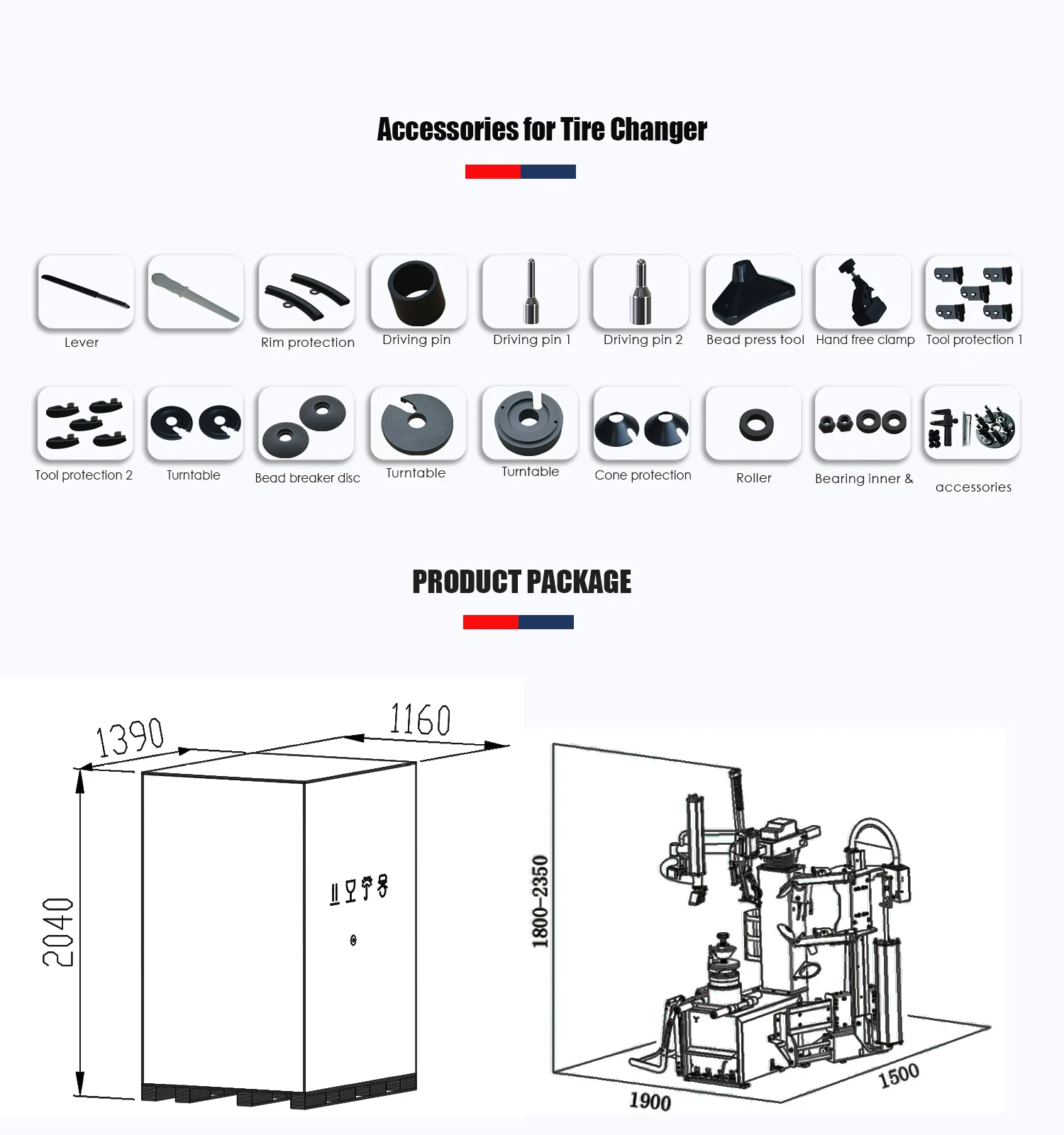 Accessories for Tire Changer

Lever

Rim protection

Driving pin

Driving pin 1

Driving pin 2

Bead press tool

Hand free clamp

Tool protection 1

Tool protection 2

Turntable

Bead breaker disc

Turntable

Turntable

Cone protection

Roller

Bearing inner &

accessories

PRODUCT PACKAGE

1390

1160

2040

1800-2350

1900

1500