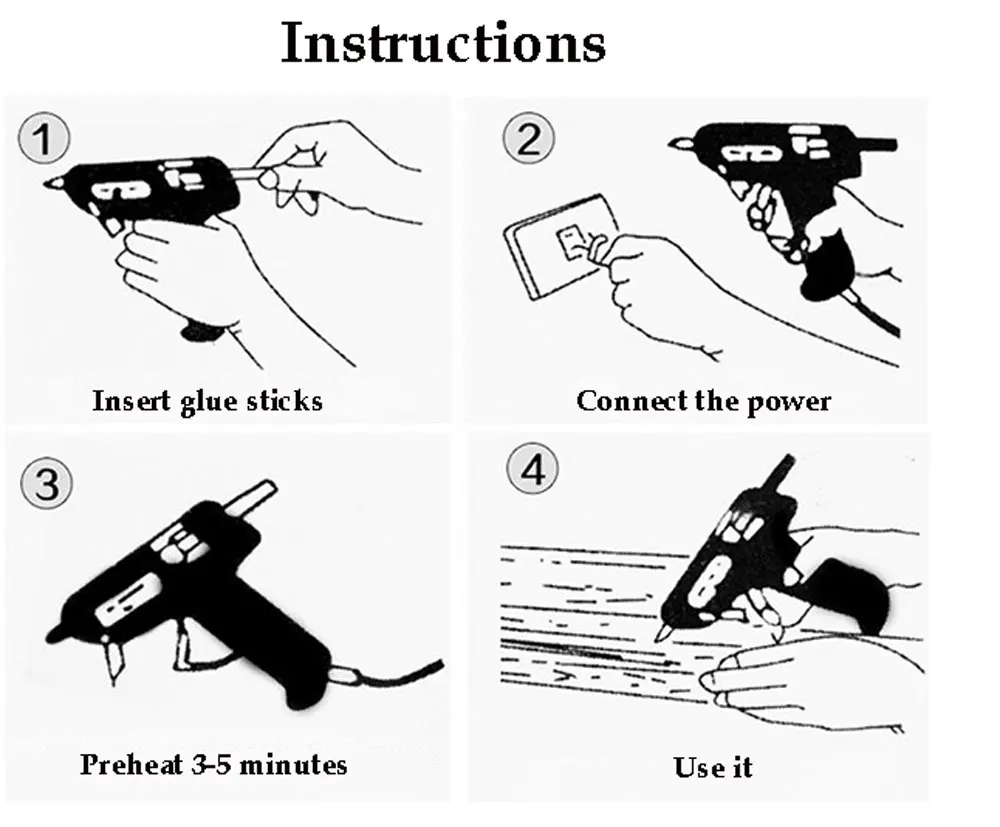 Instructions

1

Insert glue sticks

2

Connect the power

3

Preheat 3-5 minutes

4

Use it