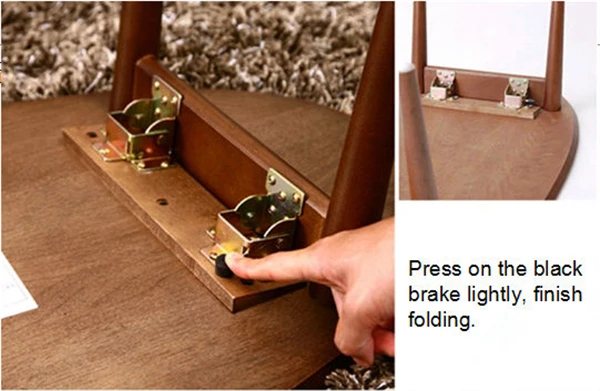 Press on the black brake lightly, finish folding.