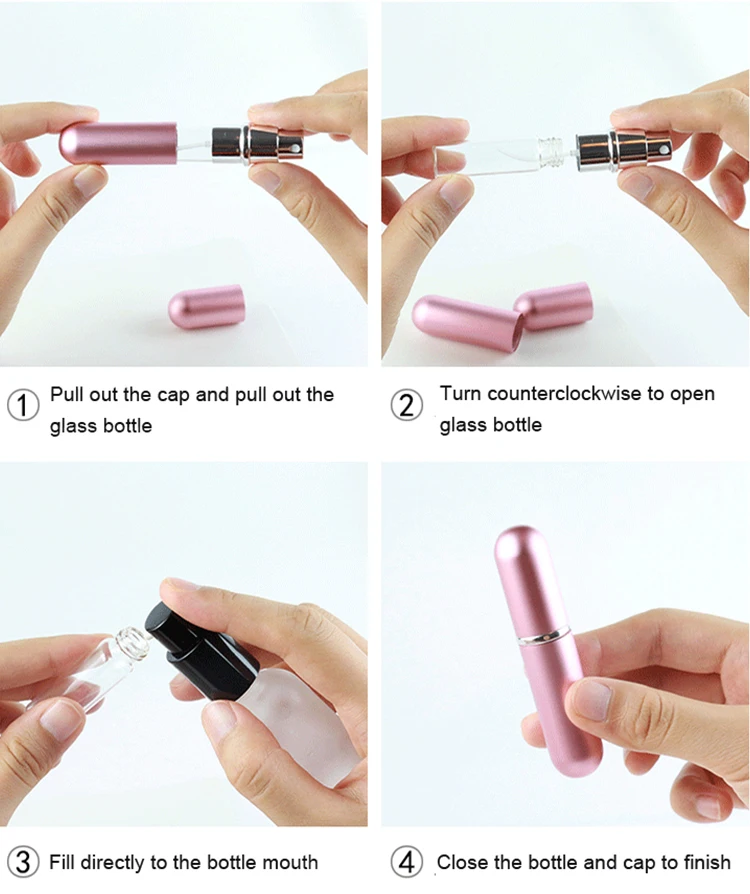 ① Pull out the cap and pull out the glass bottle

② Turn counterclockwise to open glass bottle

③ Fill directly to the bottle mouth

④ Close the bottle and cap to finish