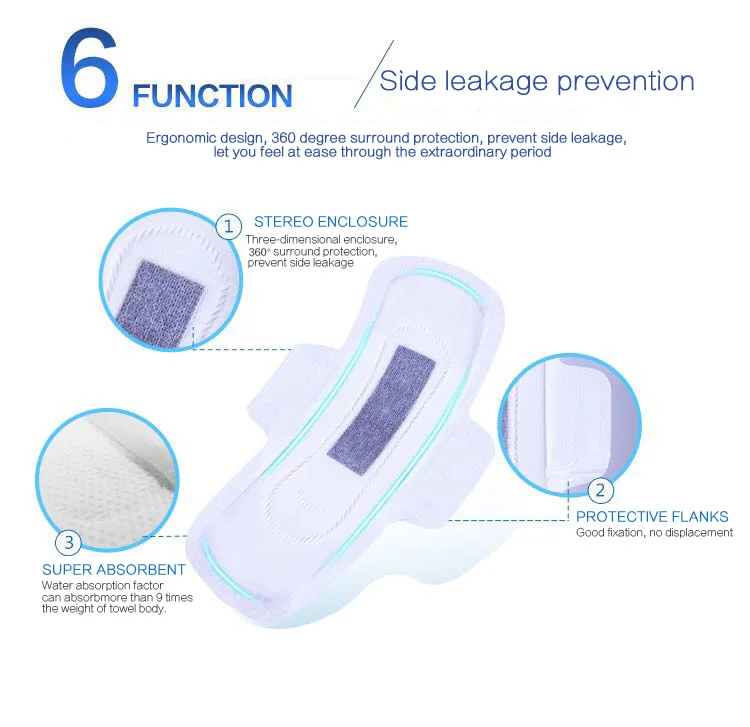 6 FUNCTION

Side leakage prevention

Ergonomic design, 360 degree surround protection, prevent side leakage, let you feel at ease through the extraordinary period

1 STEREO ENCLOSURE
Three-dimensional enclosure, 360° surround protection, prevent side leakage

2 PROTECTIVE FLANKS
Good fixation, no displacement

3 SUPER ABSORBENT
Water absorption factor can absorbmore than 9 times the weight of towel body.