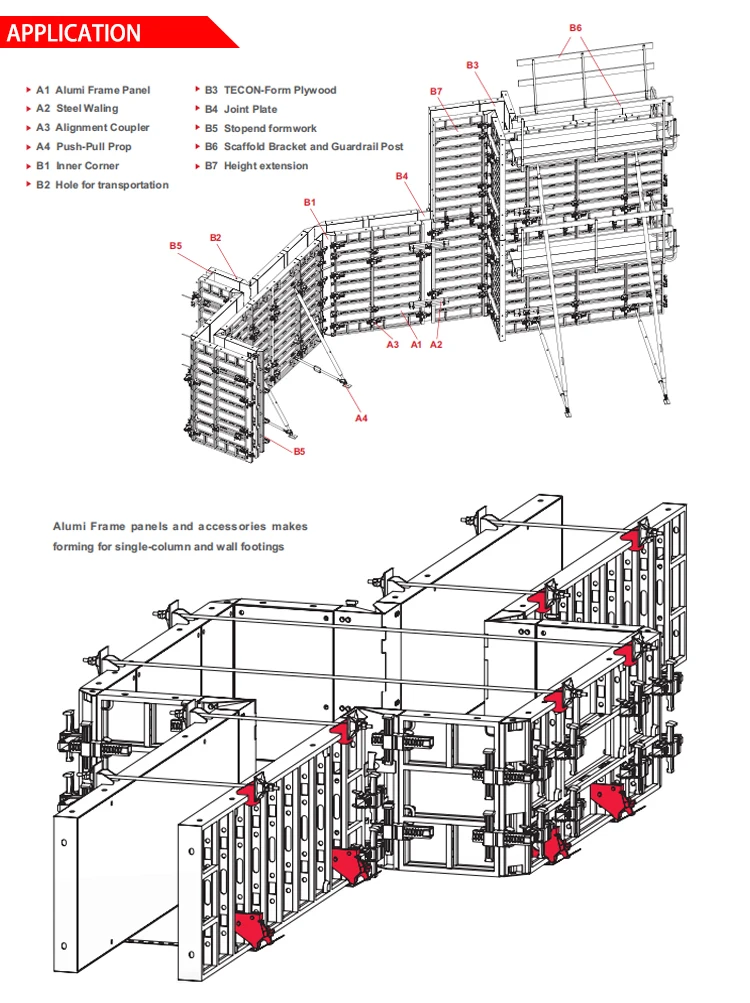 APPLICATION

A1 Alumi Frame Panel
A2 Steel Waling
A3 Alignment Coupler
A4 Push-Pull Prop
B1 Inner Corner
B2 Hole for transportation

B3 TECON-Form Plywood
B4 Joint Plate
B5 Stopend formwork
B6 Scaffold Bracket and Guardrail Post
B7 Height extension

B6
B3
B7
B4
B1
B2
B5
A3 A1 A2
A4
B5

Alumi Frame panels and accessories makes forming for single-column and wall footings