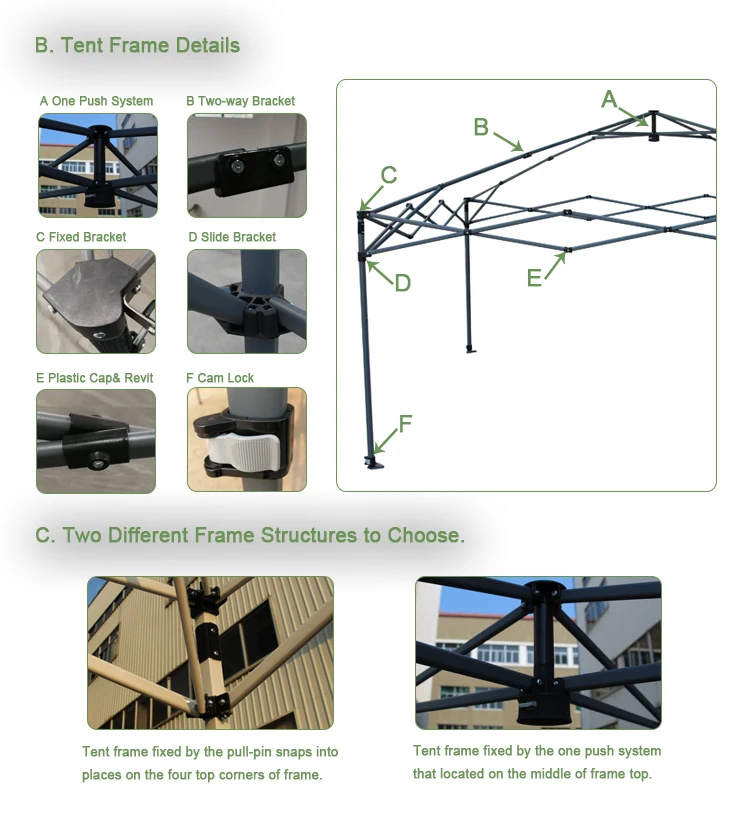 B. Tent Frame Details

A One Push System

B Two-way Bracket

C Fixed Bracket

D Slide Bracket

E Plastic Cap& Revit

F Cam Lock

A

B

C

D

E

F

C. Two Different Frame Structures to Choose.

Tent frame fixed by the pull-pin snaps into places on the four top corners of frame.

Tent frame fixed by the one push system that located on the middle of frame top.