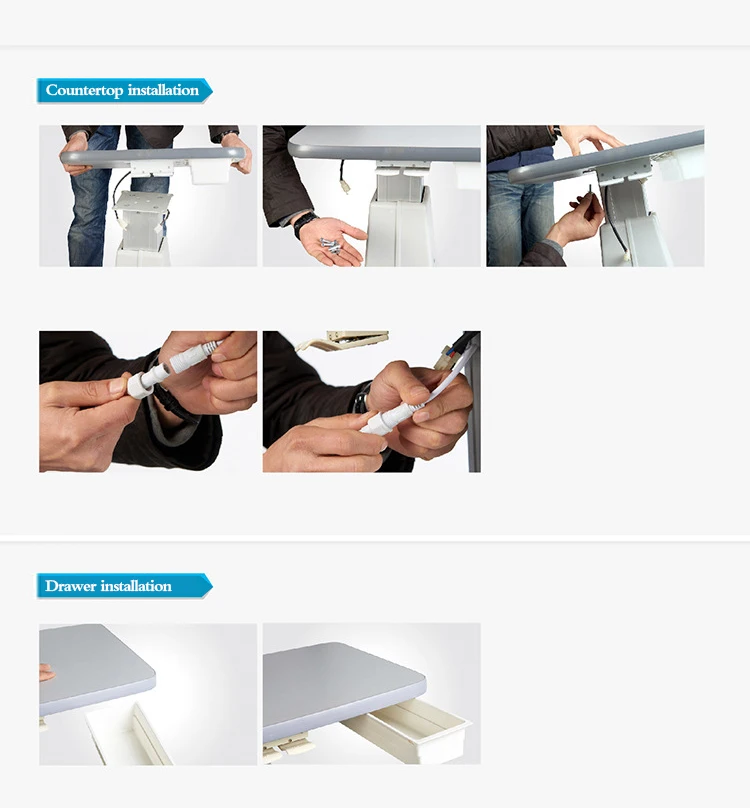 Countertop installation

Drawer installation