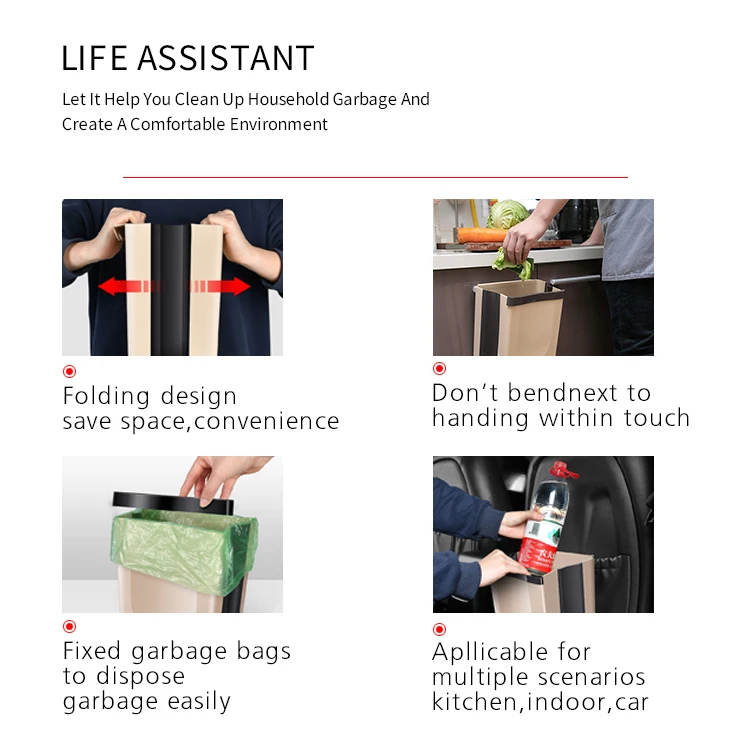 LIFE ASSISTANT

Let It Help You Clean Up Household Garbage And Create A Comfortable Environment

Folding design
save space,convenience

Don't bendnext to
handing within touch

Fixed garbage bags
to dispose
garbage easily

Apllicable for
multiple scenarios
kitchen,indoor,car