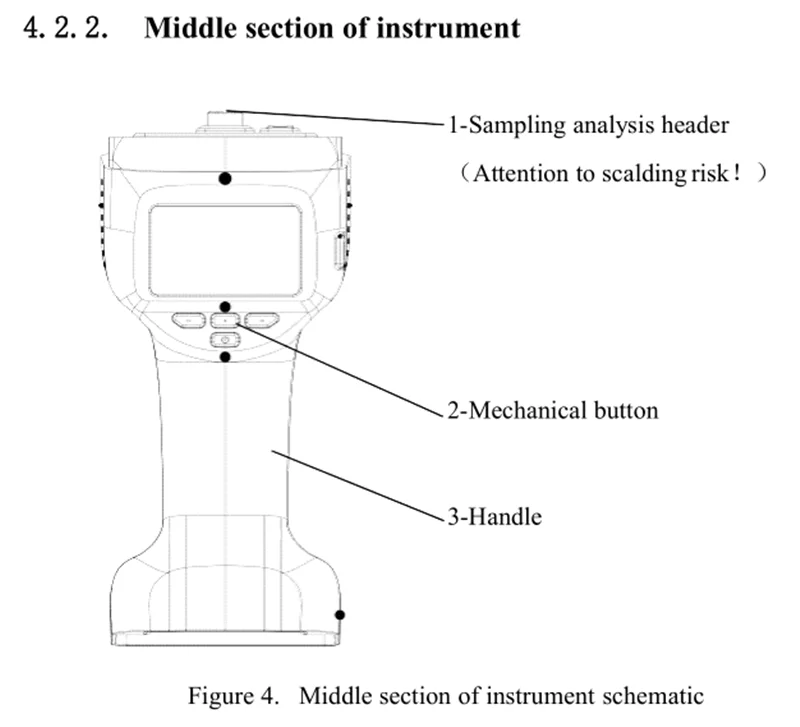 4. 2. 2. Middle section of instrument

1-Sampling analysis header

（Attention to scalding risk！）

2-Mechanical button

3-Handle

Figure 4. Middle section of instrument schematic