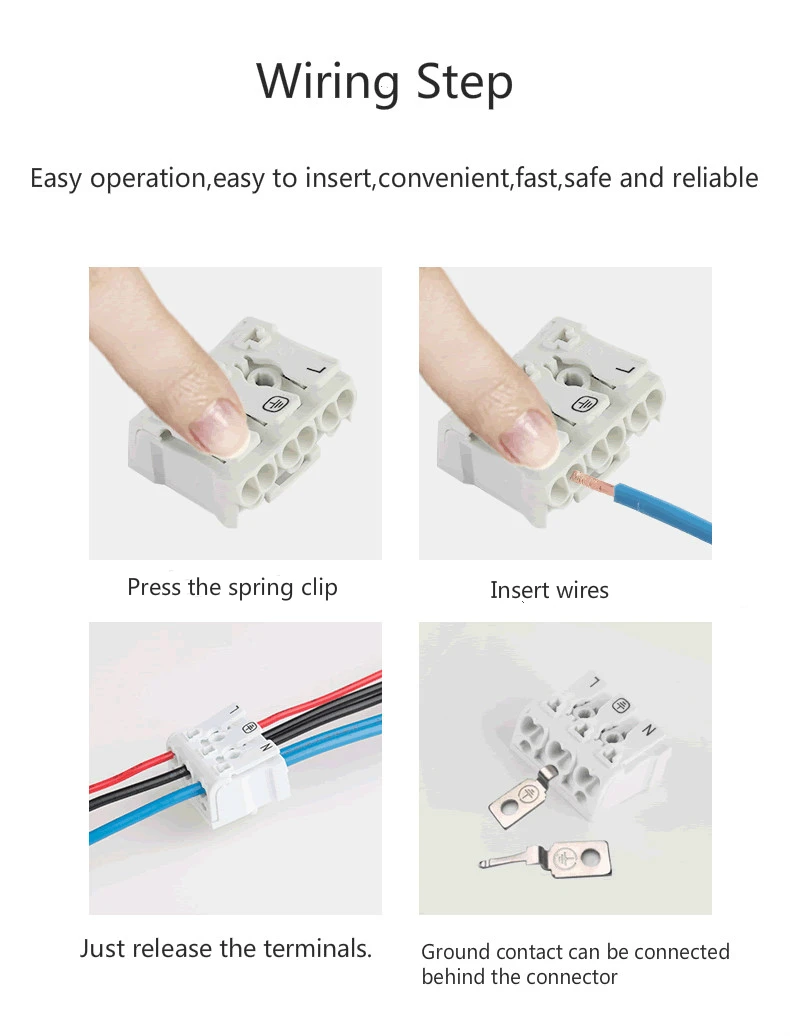 Wiring Step

Easy operation,easy to insert,convenient,fast,safe and reliable

L

L

Press the spring clip

Insert wires

L

N

L

N

Just release the terminals.

Ground contact can be connected behind the connector