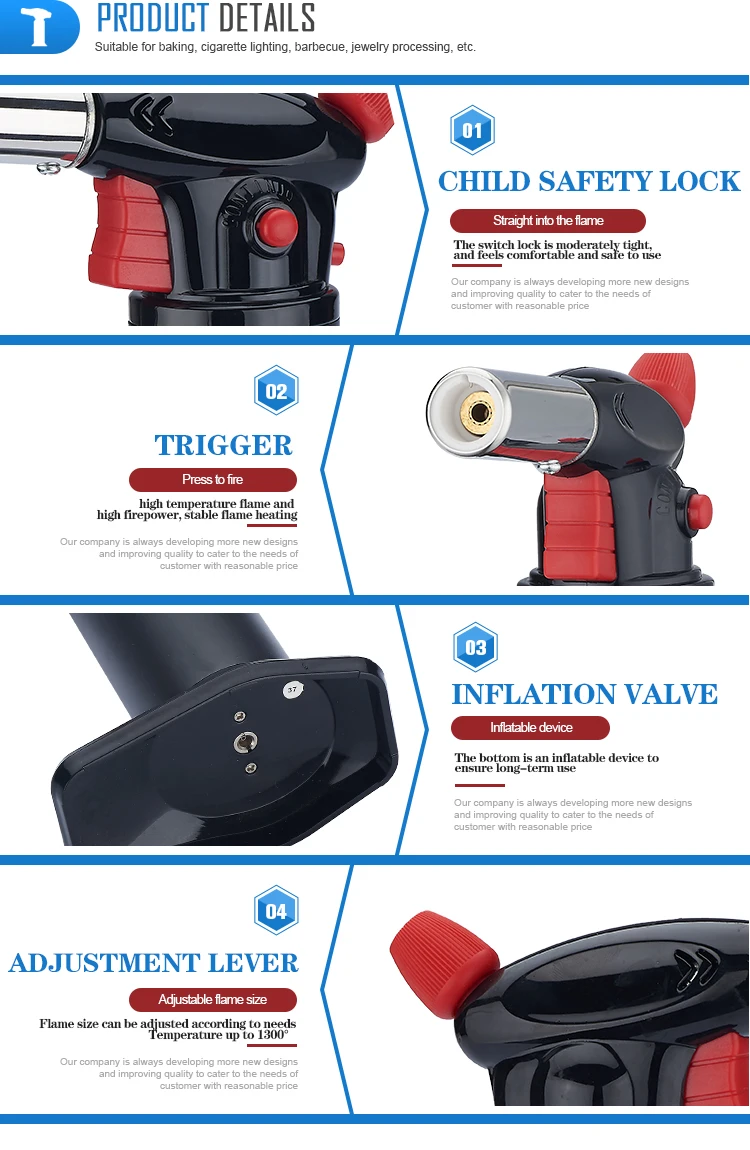 PRODUCT DETAILS
Suitable for baking, cigarette lighting, barbecue, jewelry processing, etc.

01
CHILD SAFETY LOCK
Straight into the flame
The switch lock is moderately tight, and feels comfortable and safe to use
Our company is always developing more new designs and improving quality to cater to the needs of customer with reasonable price

02
TRIGGER
Press to fire
high temperature flame and high firepower, stable flame heating
Our company is always developing more new designs and improving quality to cater to the needs of customer with reasonable price

37

03
INFLATION VALVE
Inflatable device
The bottom is an inflatable device to ensure long-term use
Our company is always developing more new designs and improving quality to cater to the needs of customer with reasonable price

04
ADJUSTMENT LEVER
Adjustable flame size
Flame size can be adjusted according to needs Temperature up to 1300°
Our company is always developing more new designs and improving quality to cater to the needs of customer with reasonable price