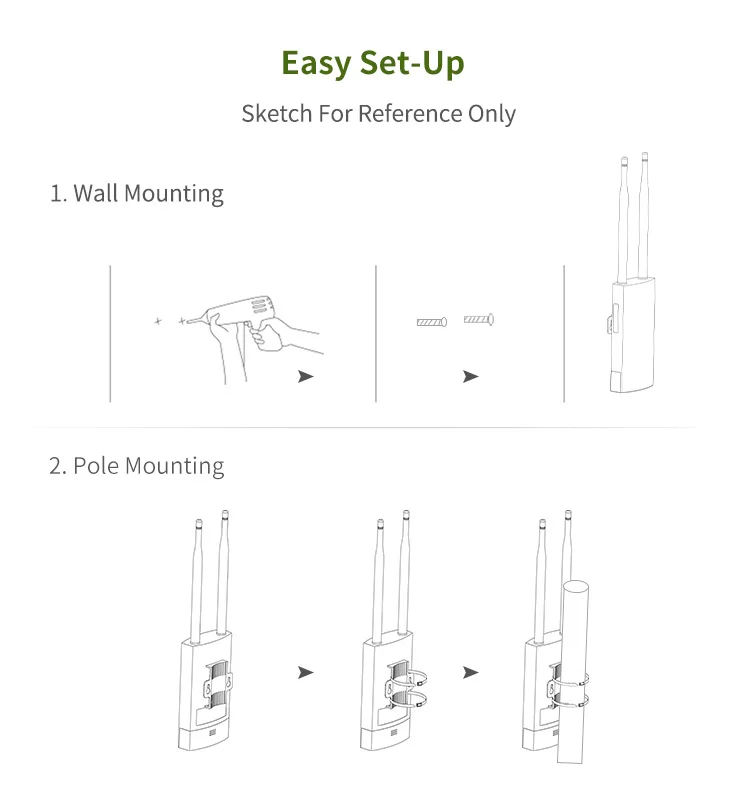 Easy Set-Up

Sketch For Reference Only

1. Wall Mounting

2. Pole Mounting