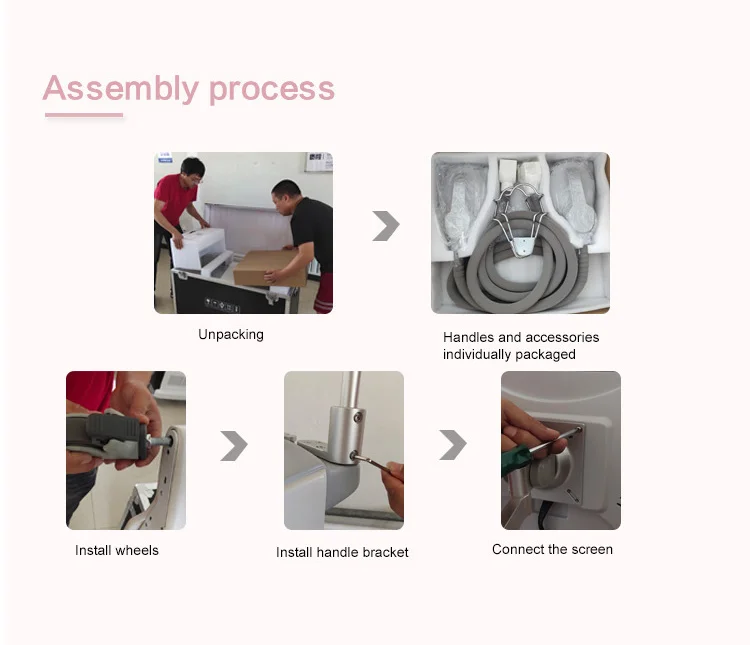 Assembly process

Unpacking

Handles and accessories individually packaged

Install wheels

Install handle bracket

Connect the screen